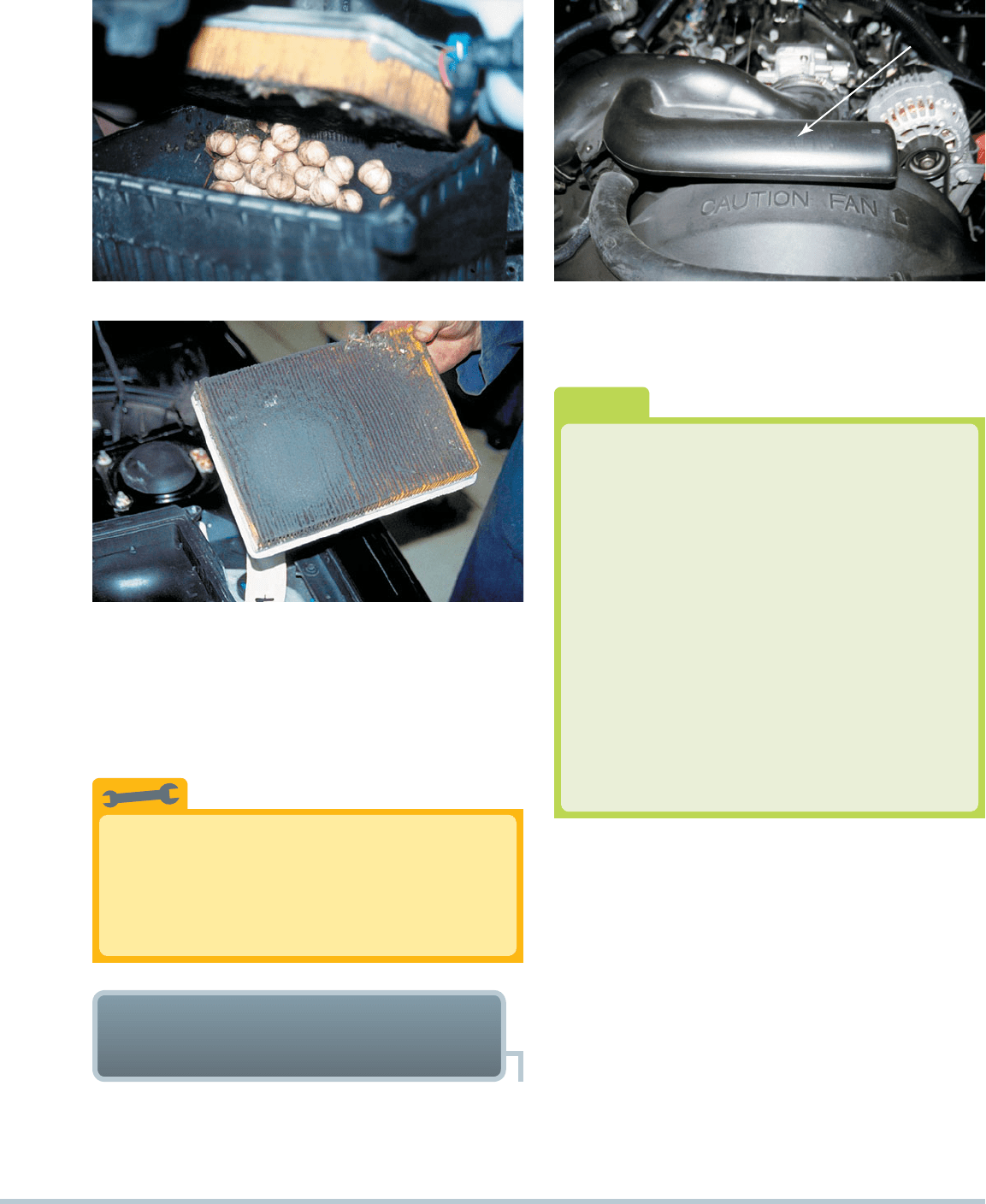 CAUTION FAN