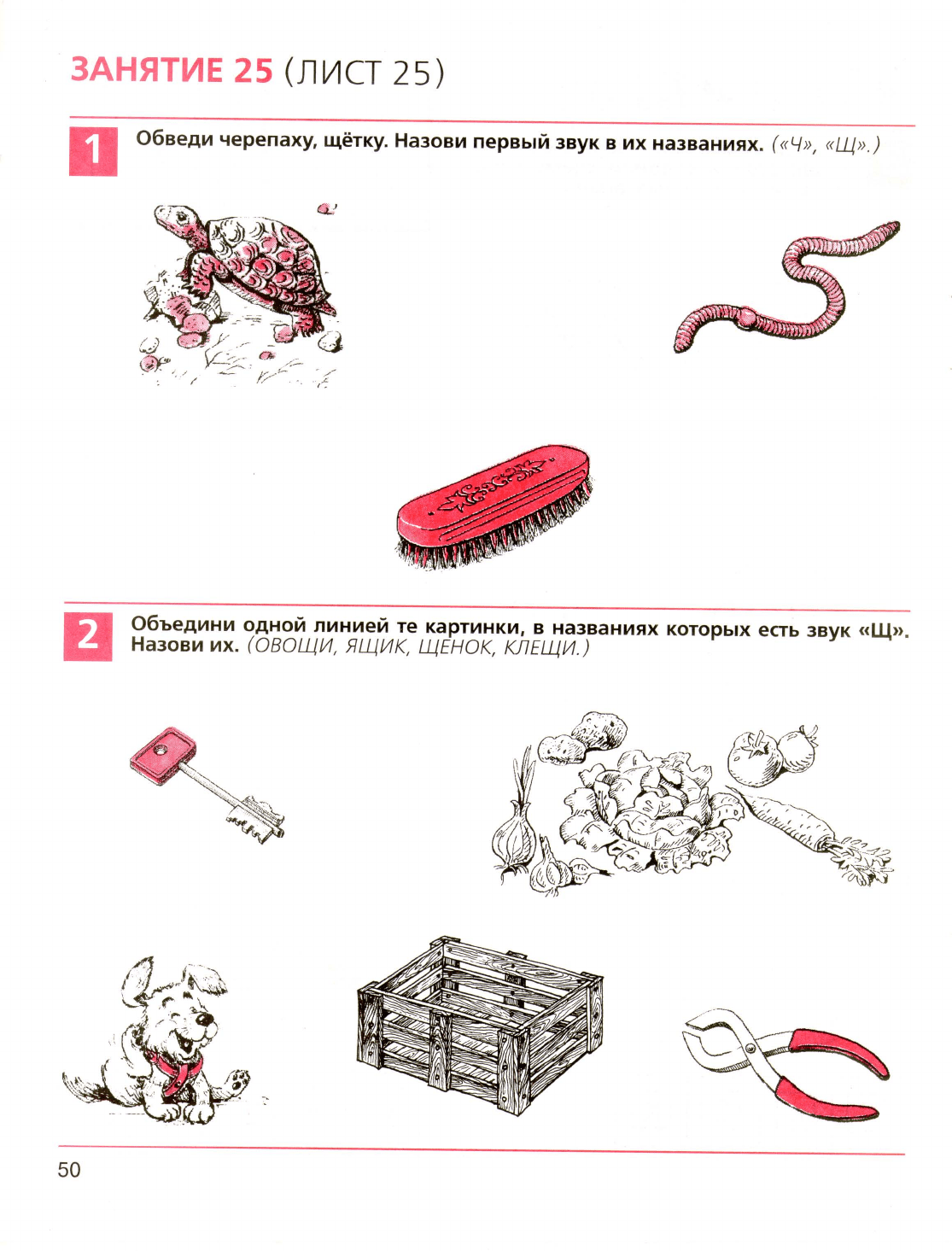 ЗАНЯТИЕ 25 (ЛИСТ 25)

1 Обведи черепаху, щётку. Назови первый звук в их названиях. («Ч», «Щ».)

2 Объедини одной линией те картинки, в названиях которых есть звук «Щ». Назови их. (ОВОЩИ, ЯЩИК, ЩЕНОК, КЛЕЩИ.)

50