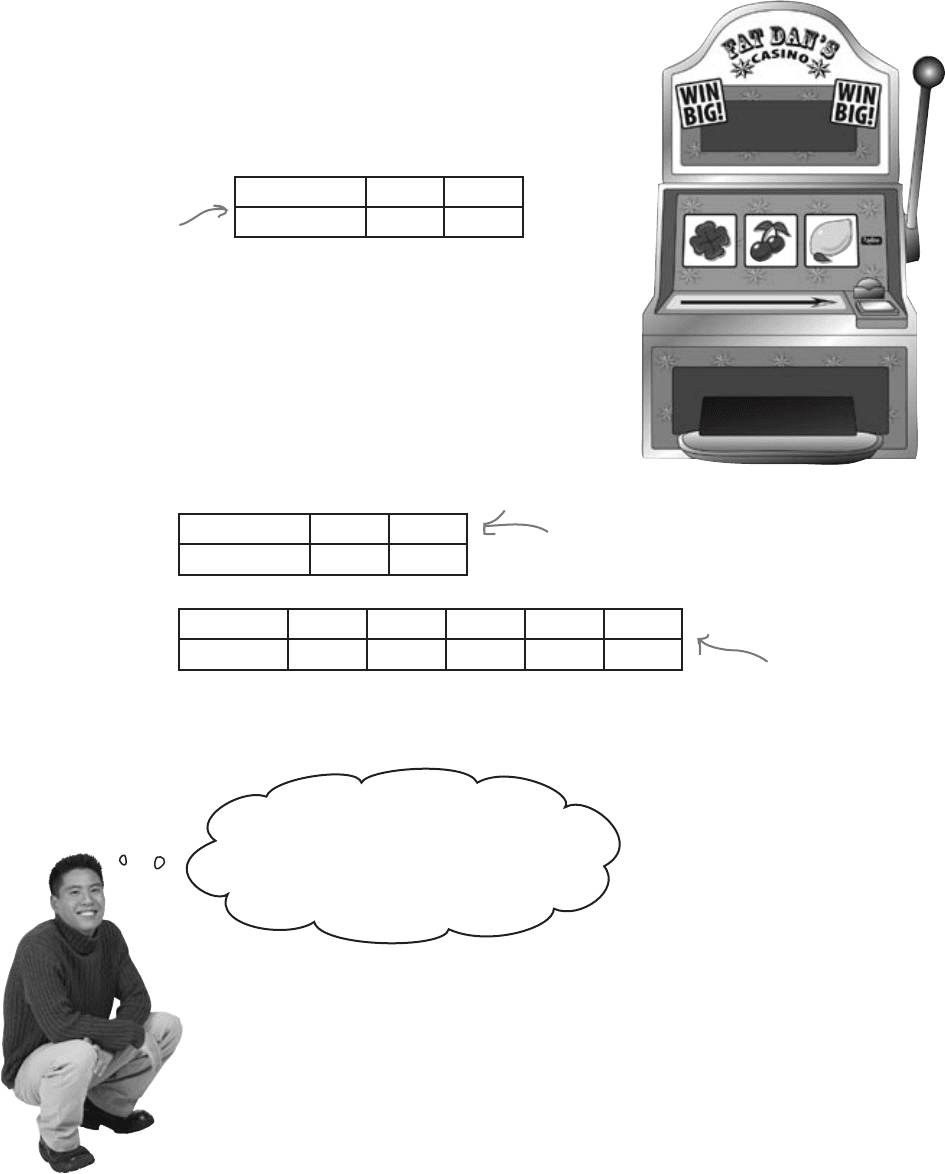 FAT DAN'S
CASINO
WIN BIG!
WIN BIG!