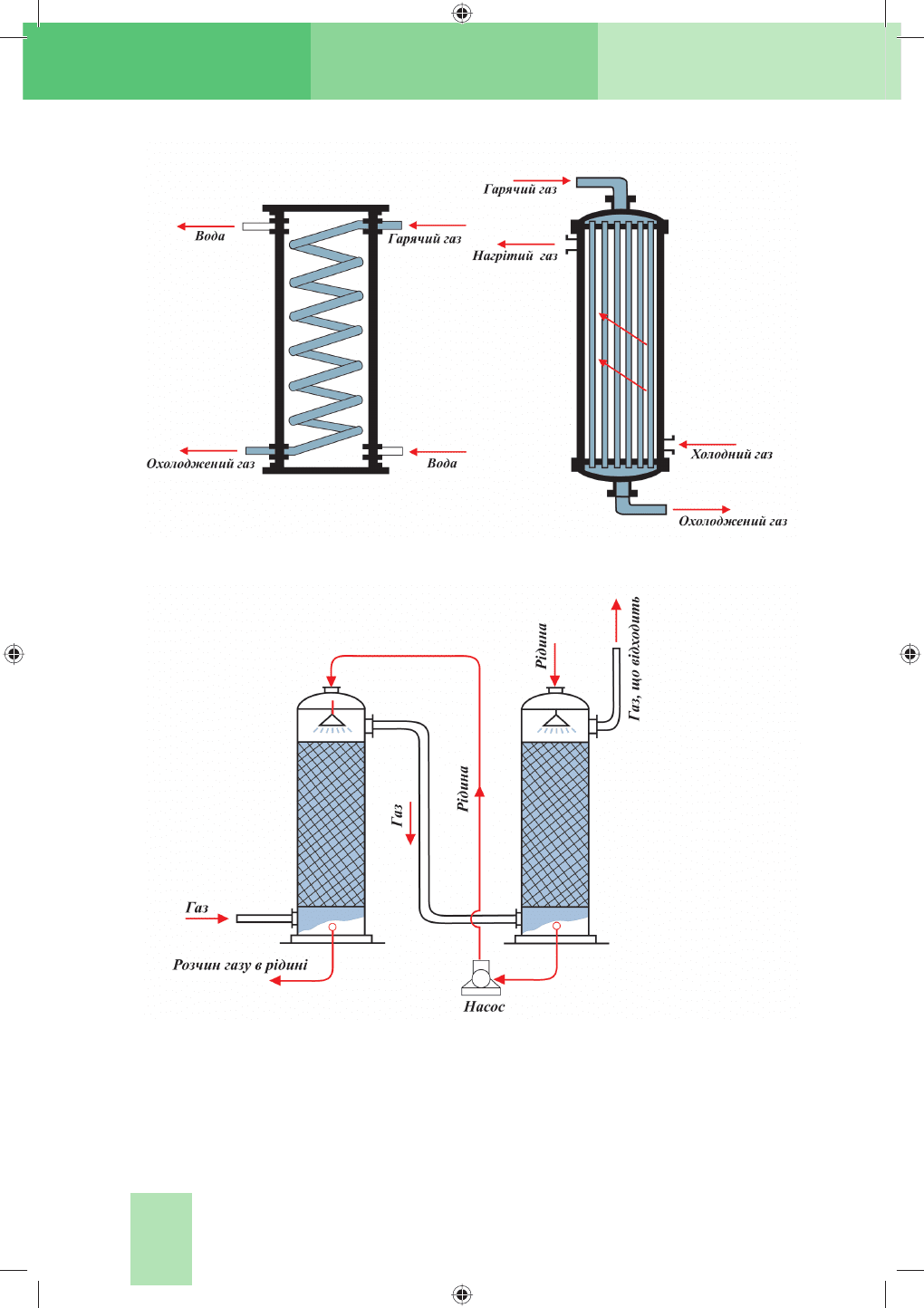 Вода

Гарячий газ

Охолоджений газ

Вода

Гарячий газ

Нагрітий газ

Холодний газ

Охолоджений газ

Рідина

Газ, що відходить

Газ

Рідина

Газ

Розчин газу в рідині

Насос