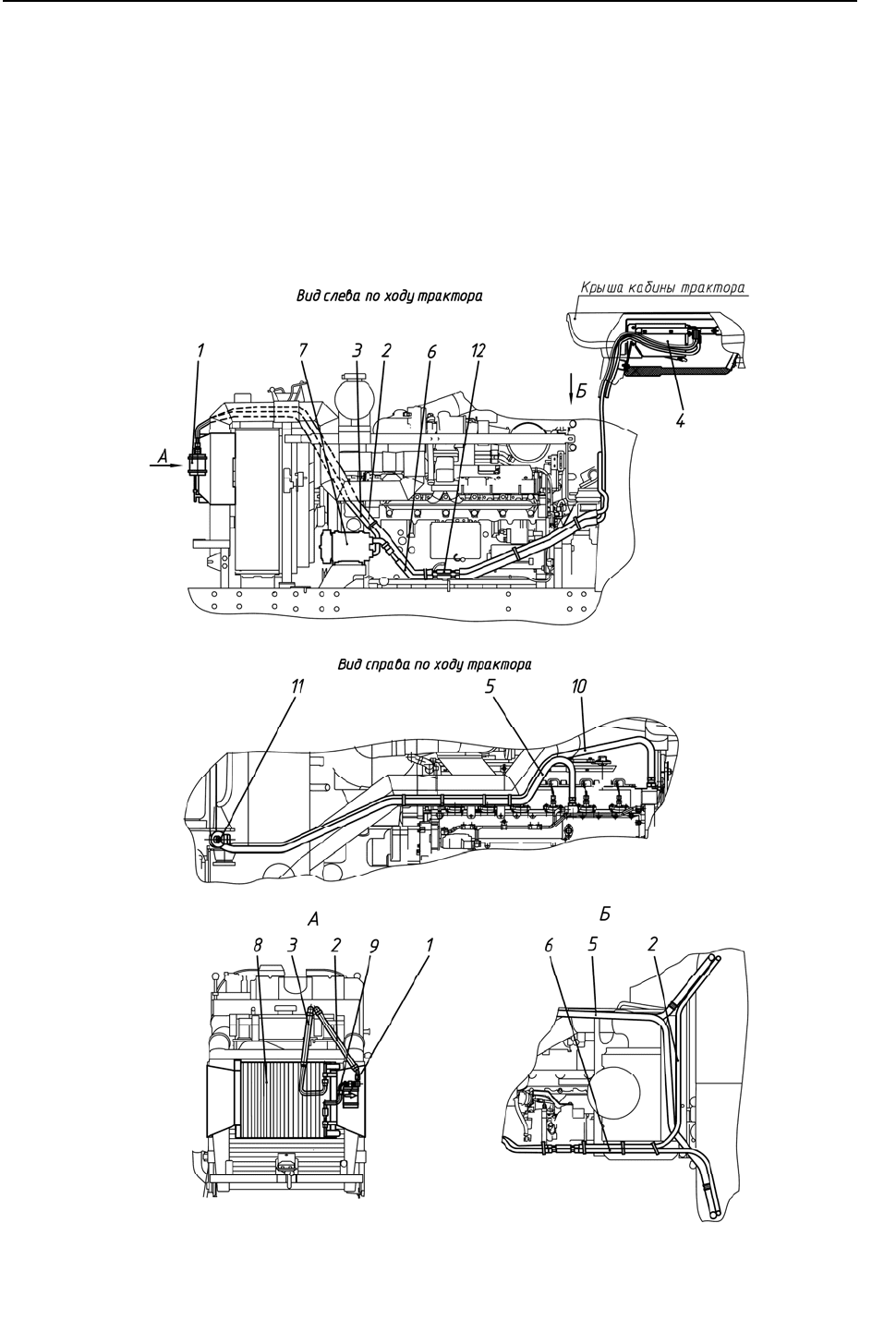 Вид слева по ходу трактора

Крыша кабины трактора

1
7
3
2
6
12
Б
4
А

Вид справа по ходу трактора

11
5
10

А

8
3
2
9
1

Б

6
5
2