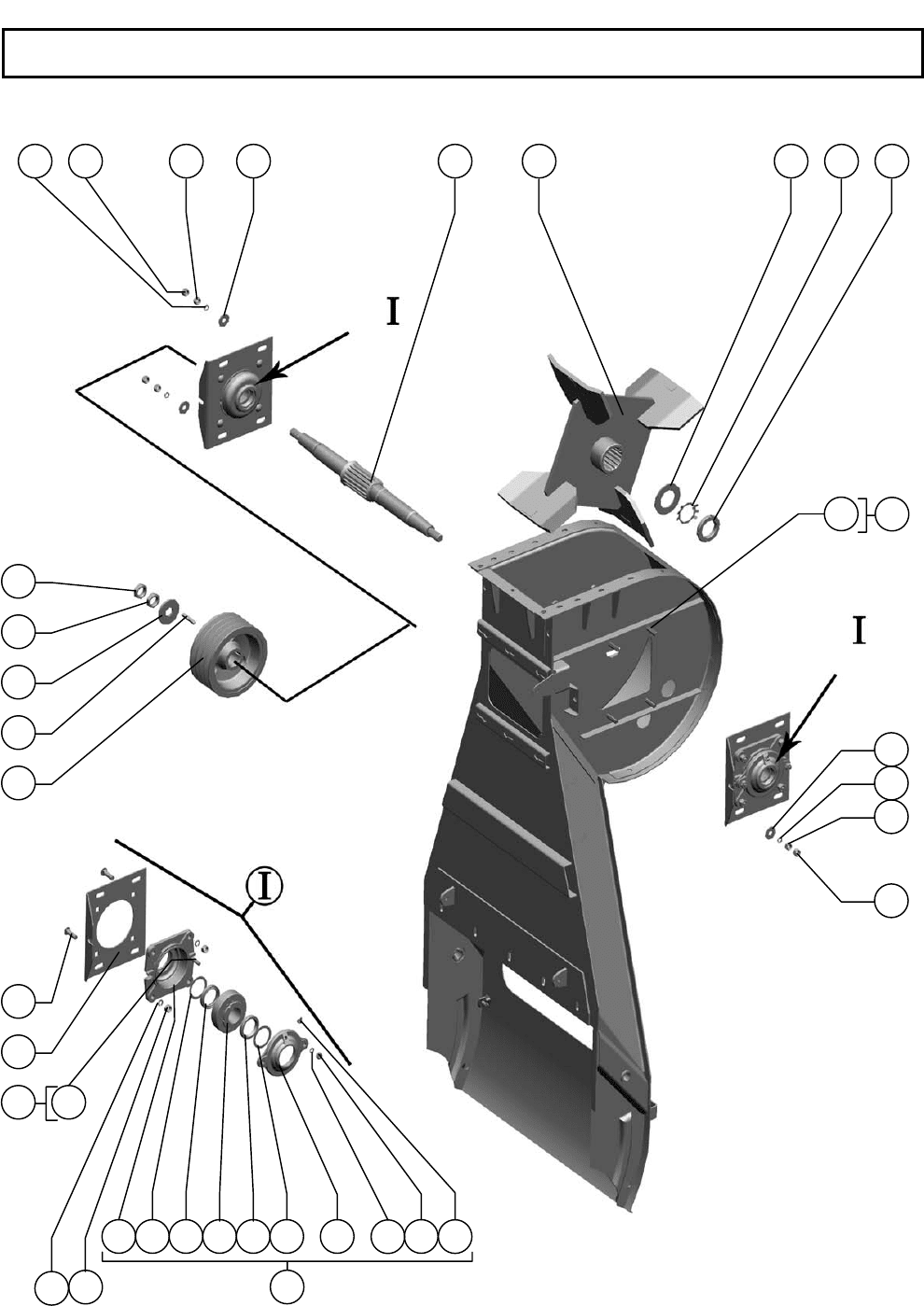 I

I

I