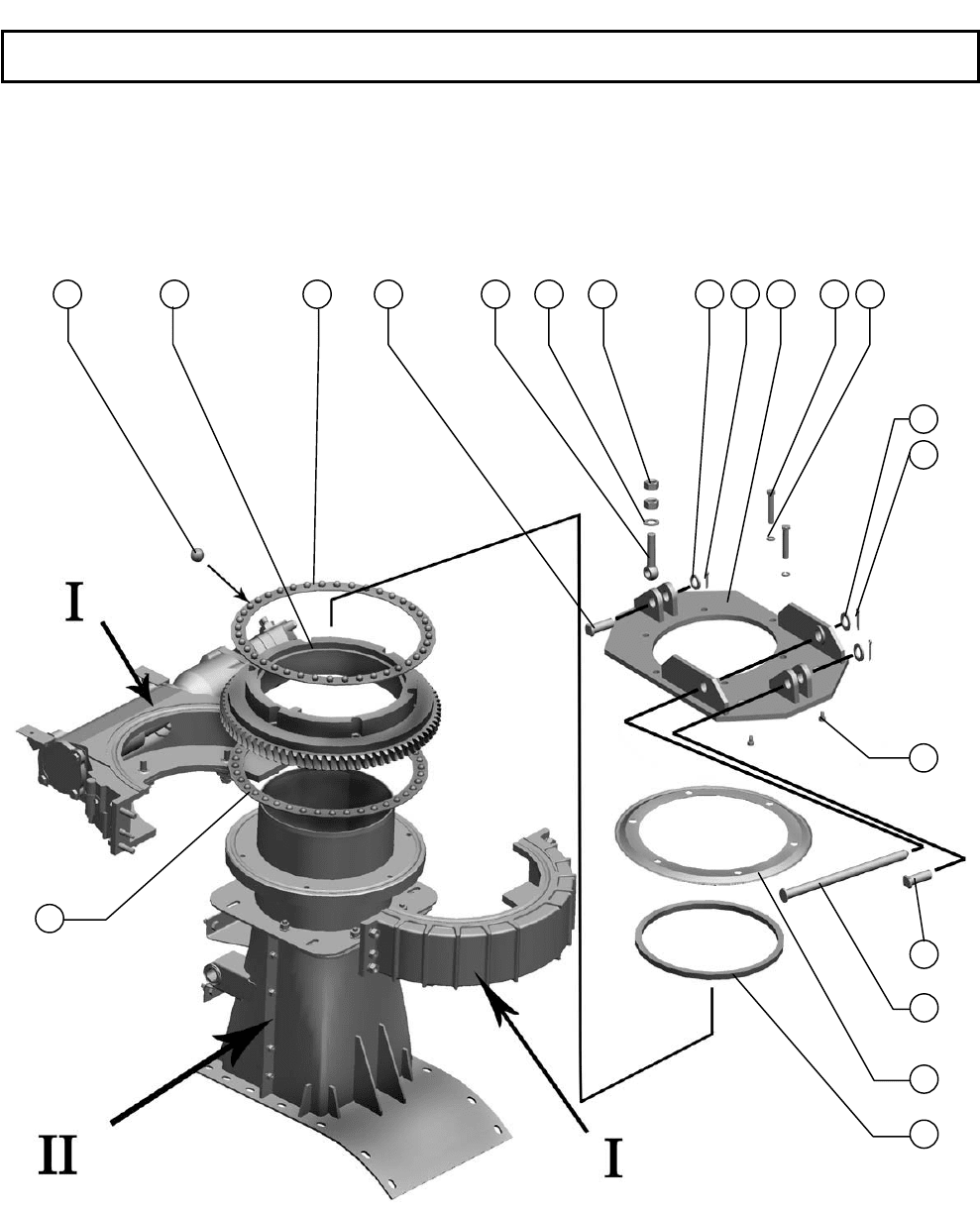 I

II

I