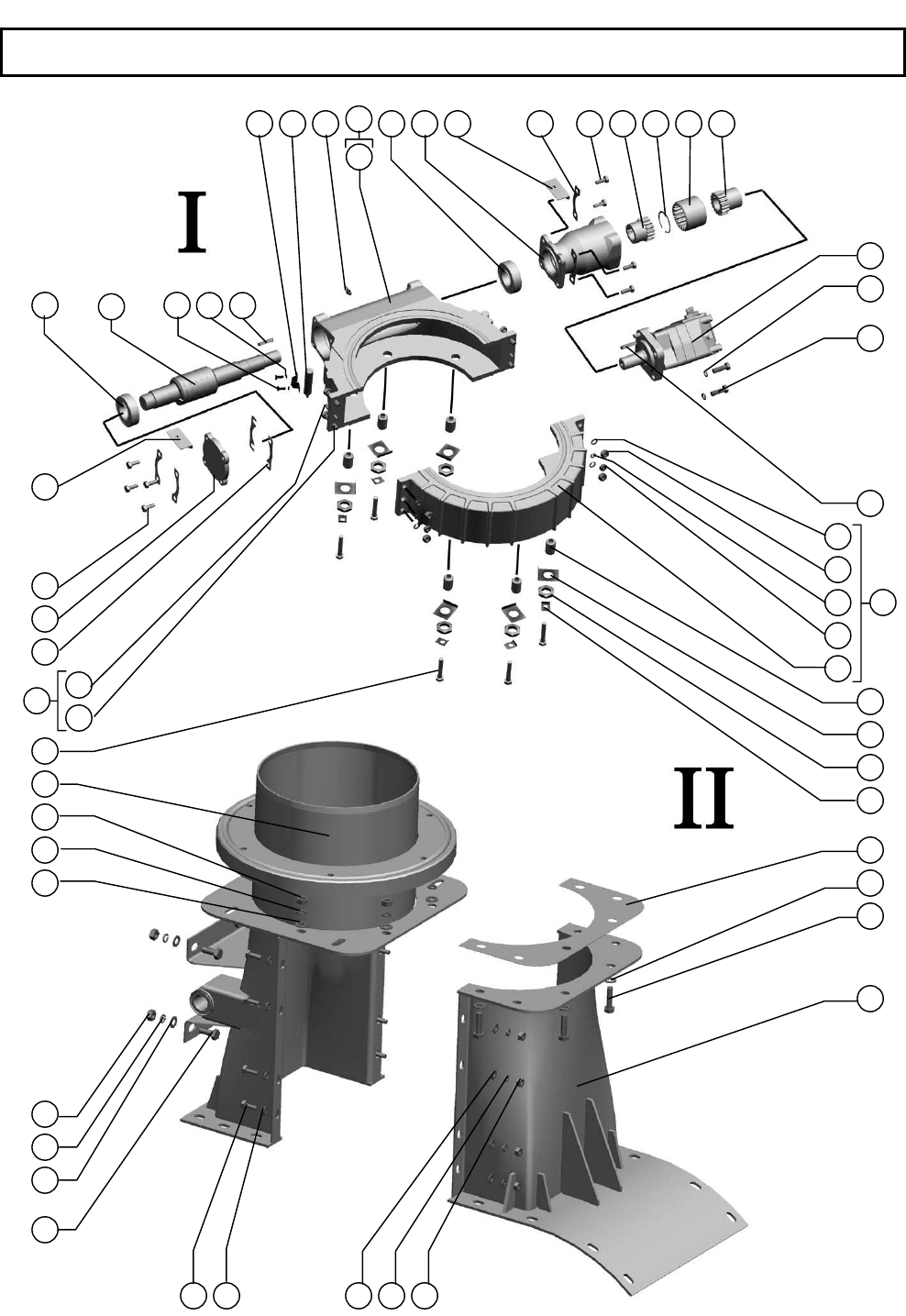 I

II