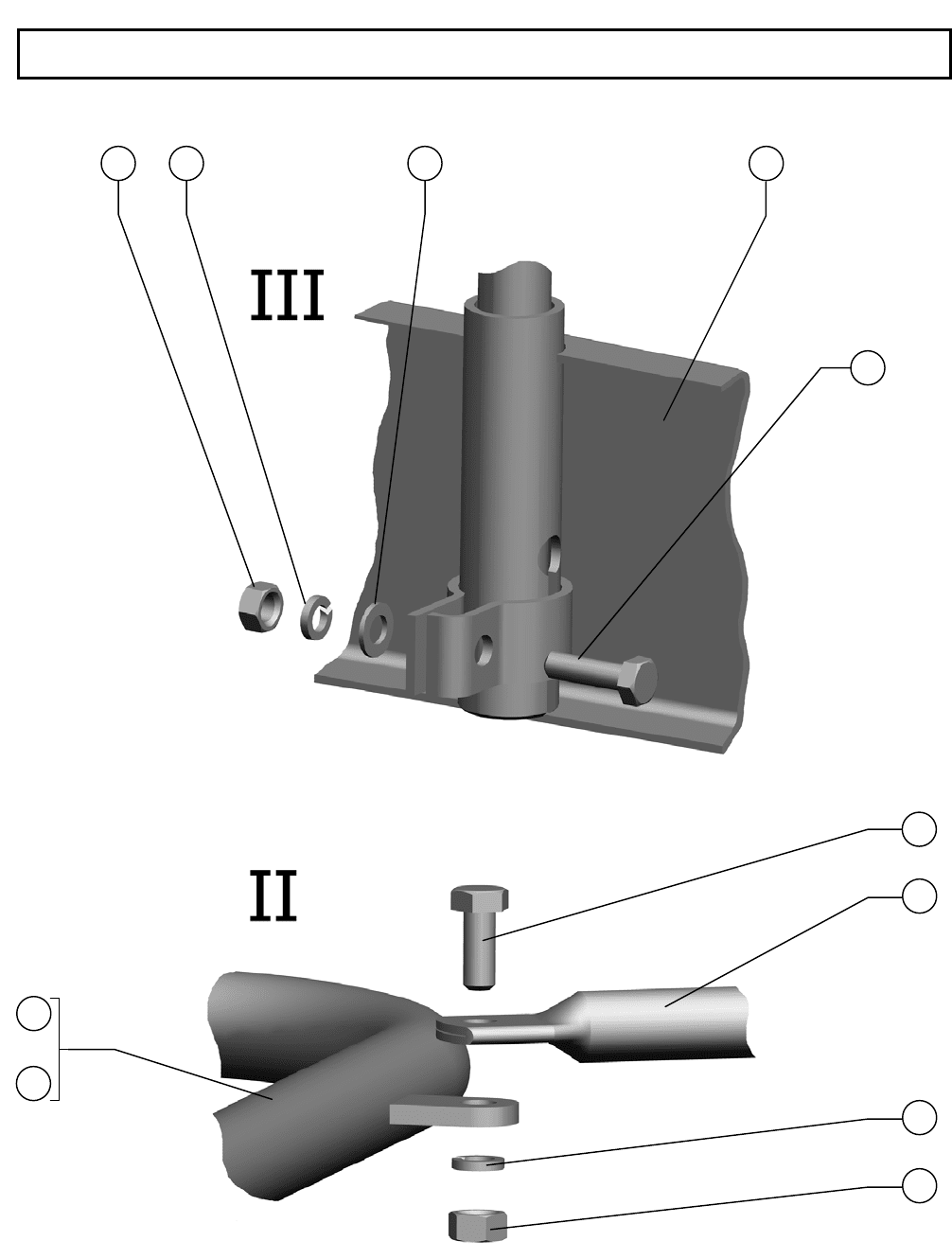 III

II