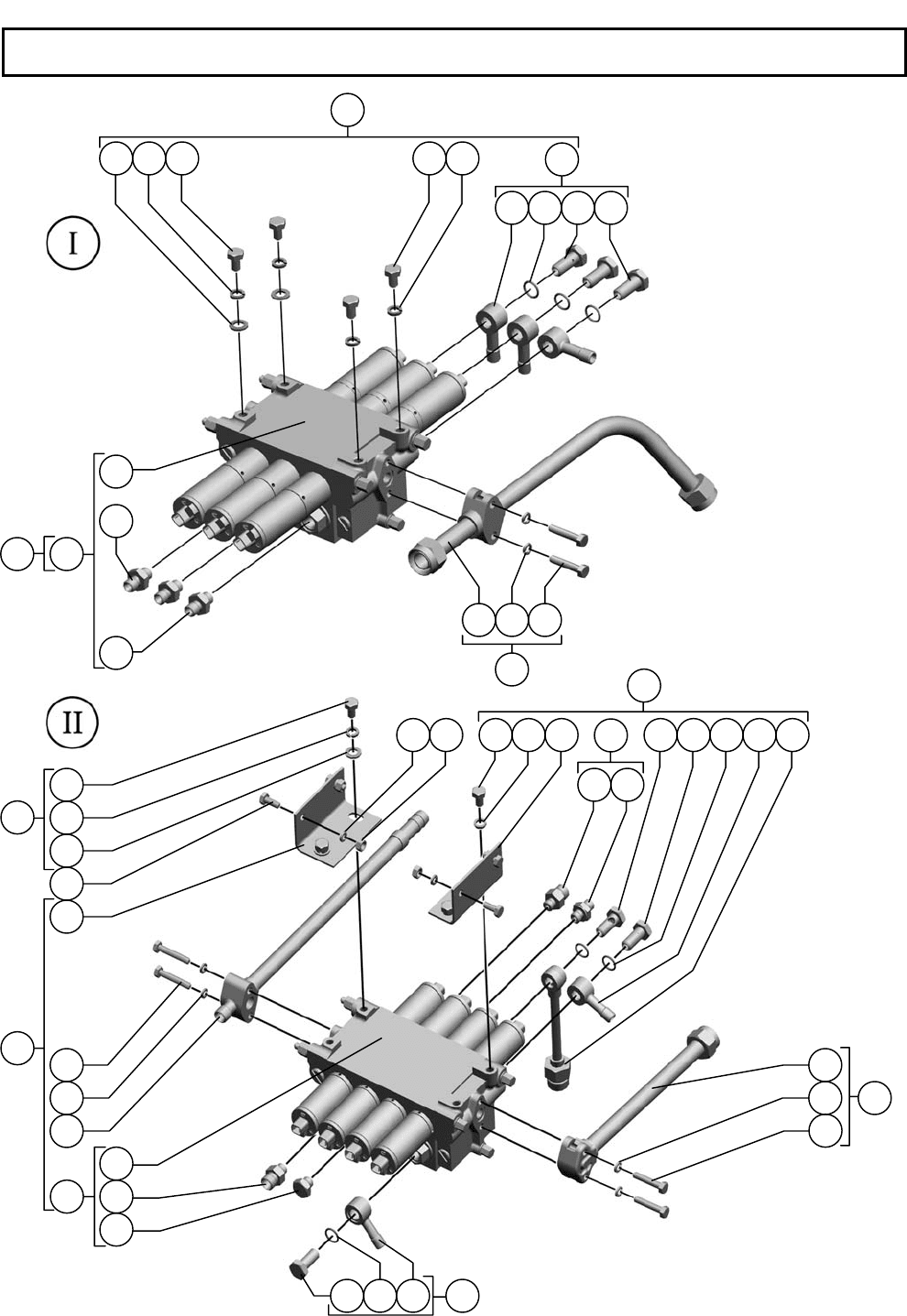 I

II