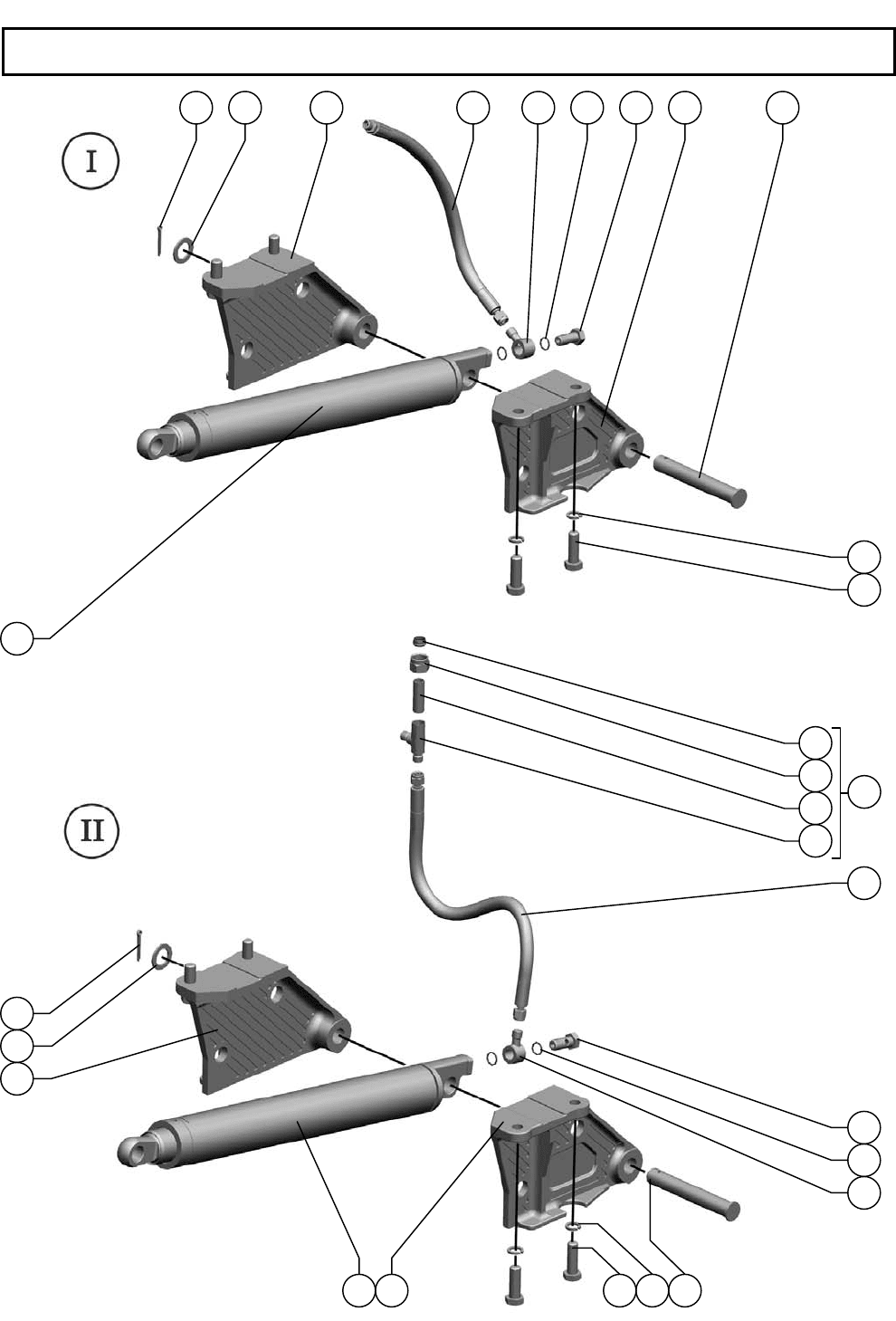 I

II