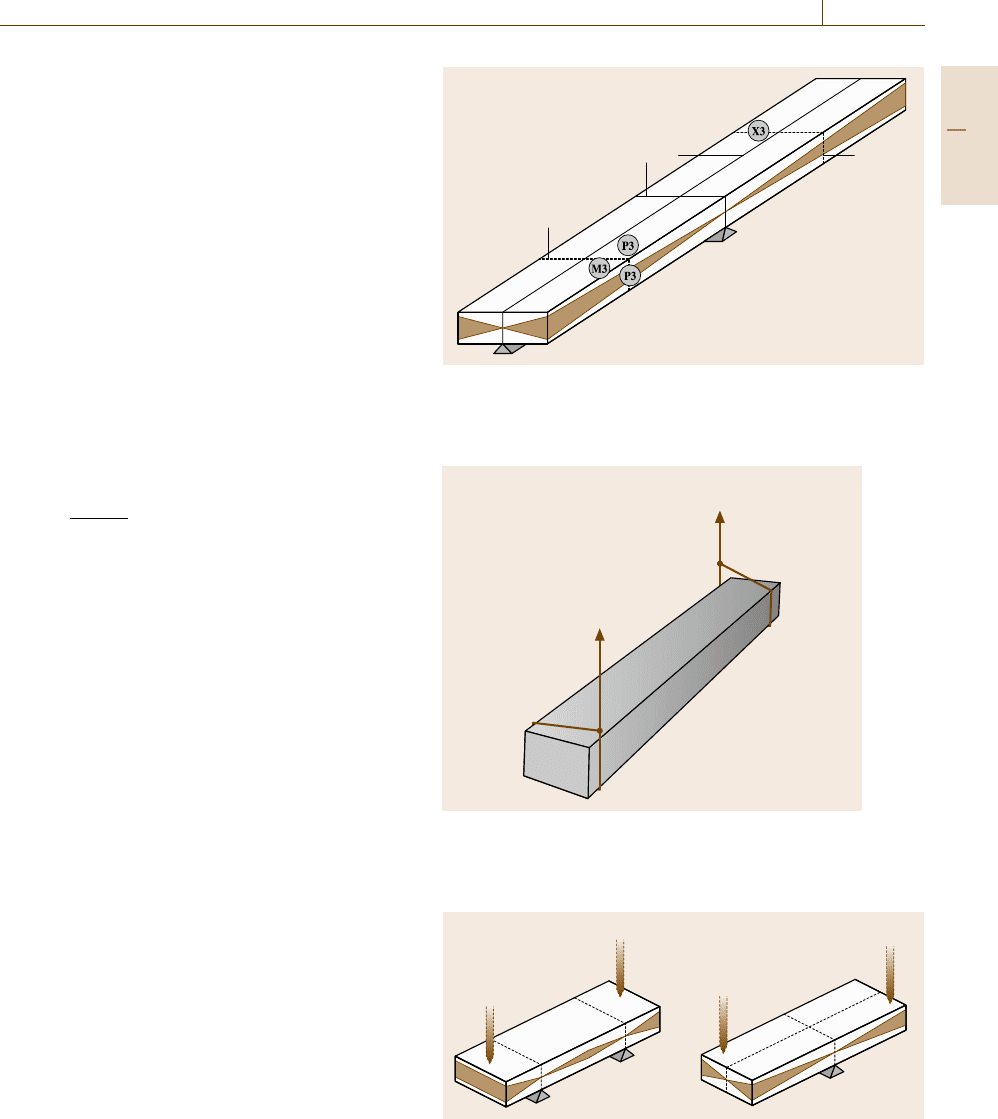 X3

P3

M3

P3