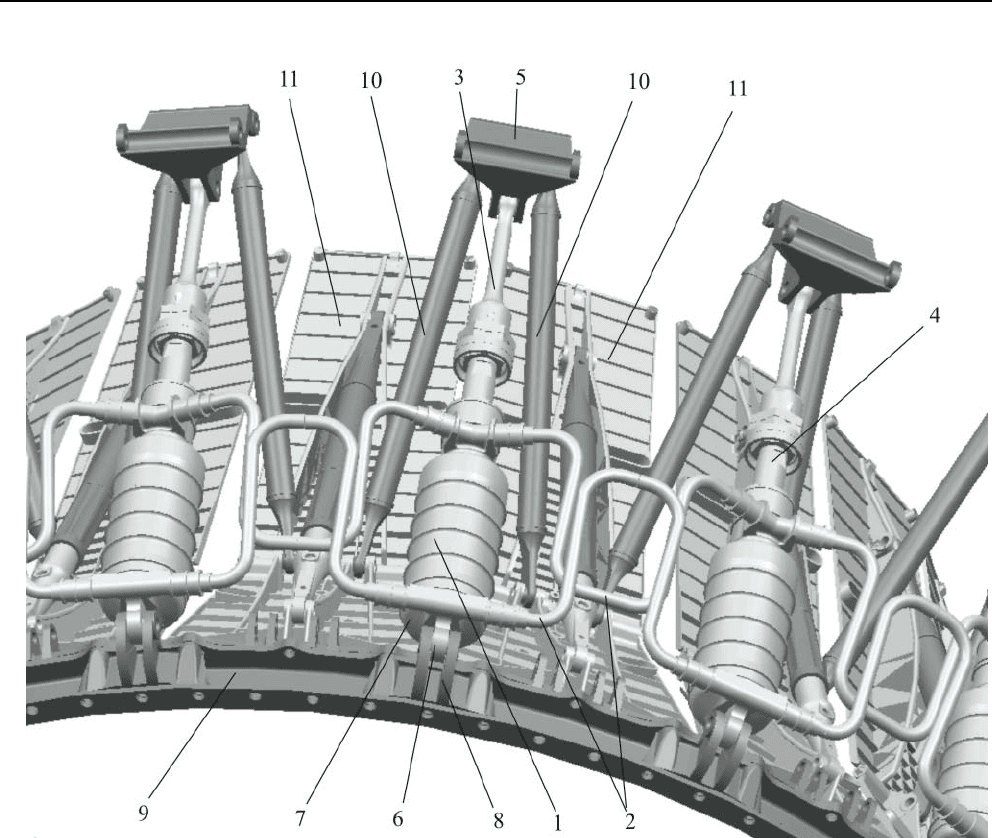 11
10
3
5
10
11
4
9
7
6
8
1
2