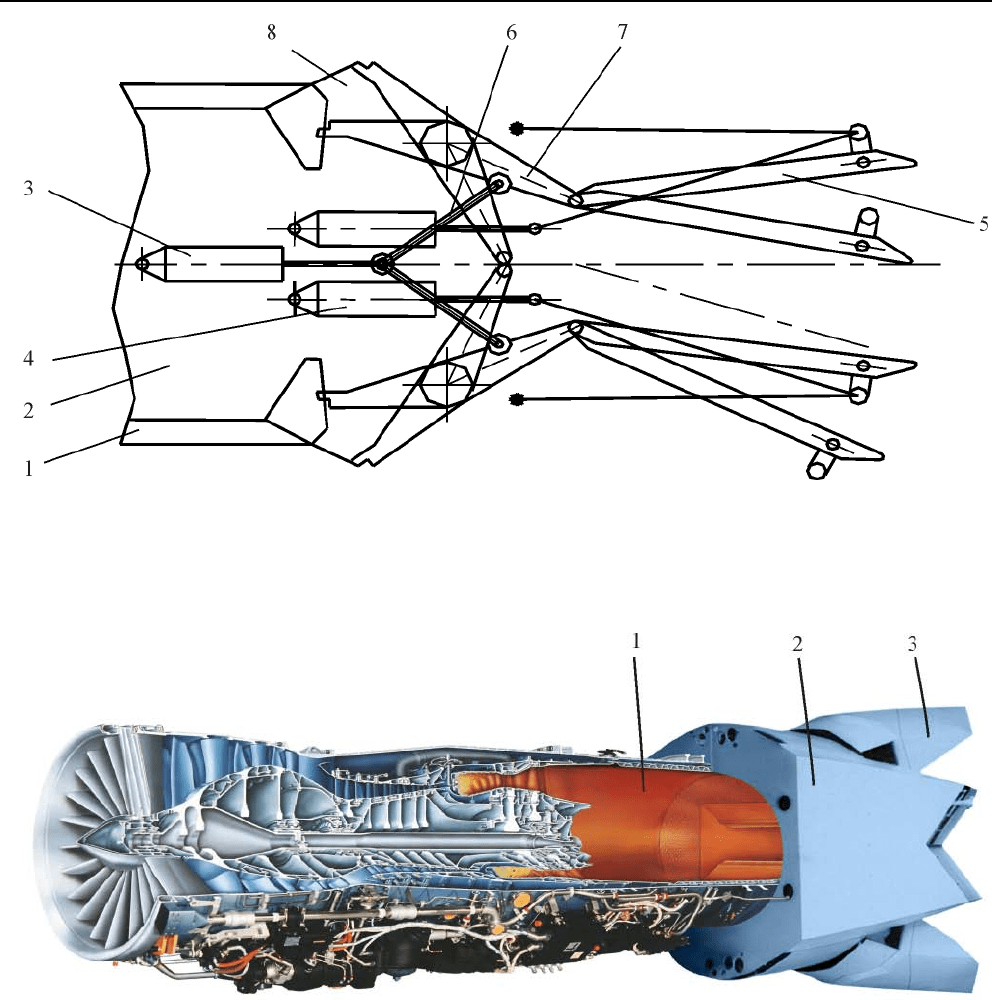 8
6
7
3
5
4
2
1

1
2
3