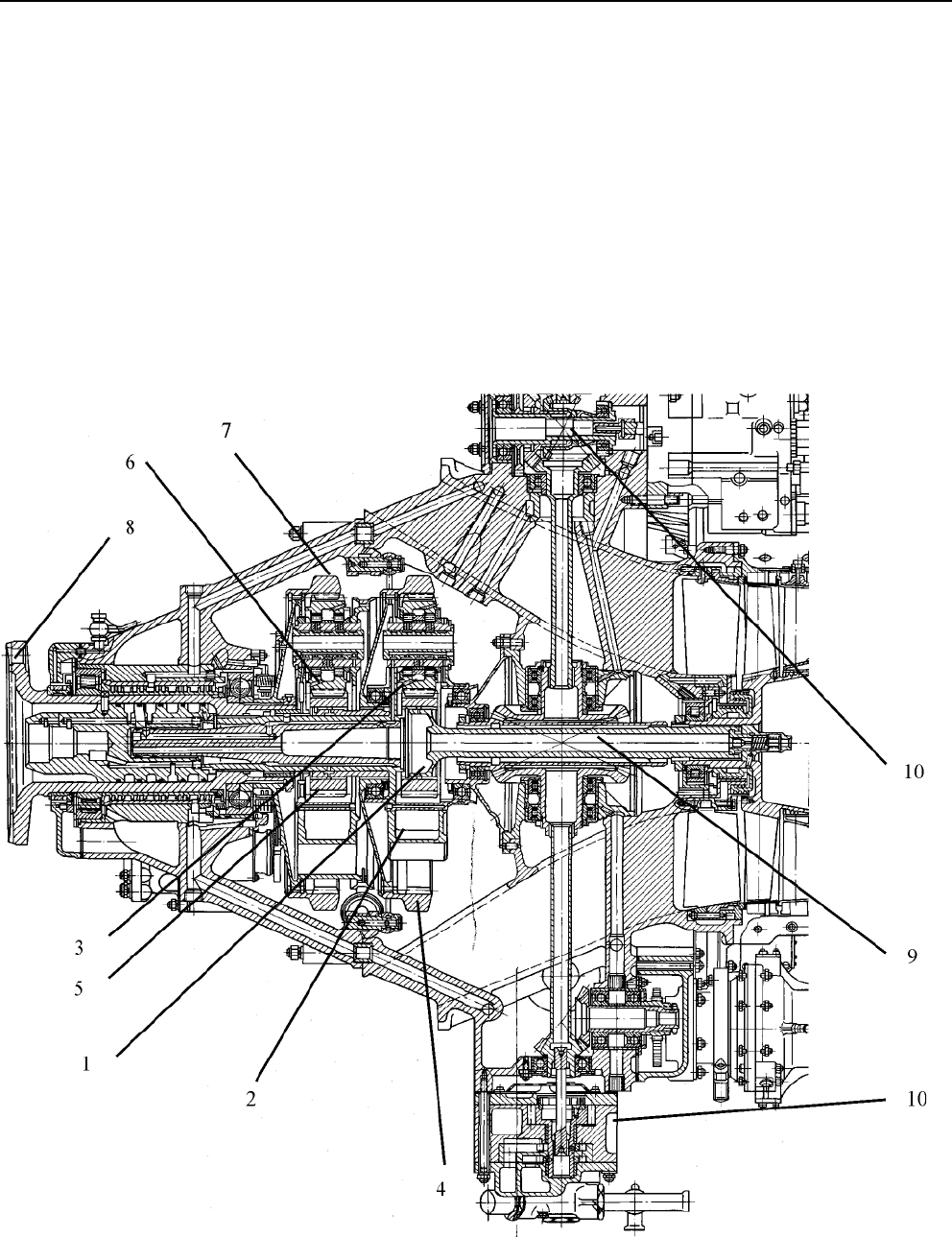 7
6
8
10
3
5
9
1
2
10
4