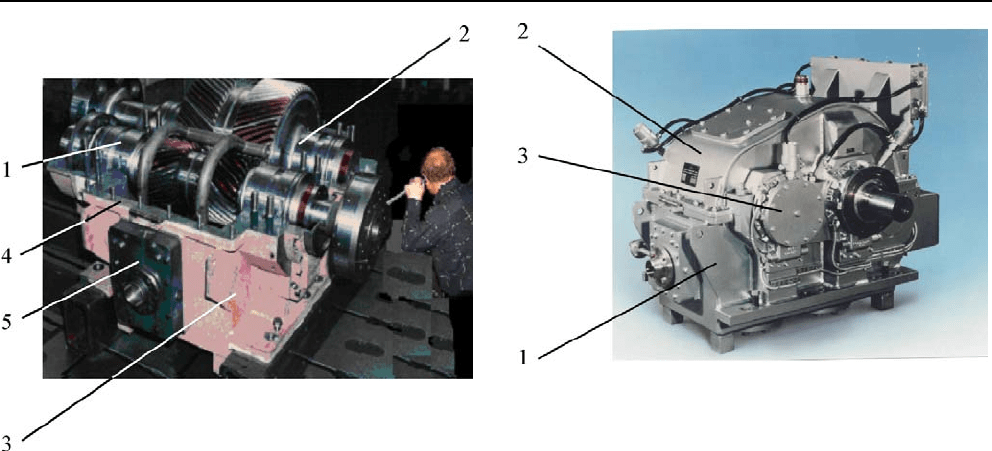 2
1
4
5
3
2
3
1