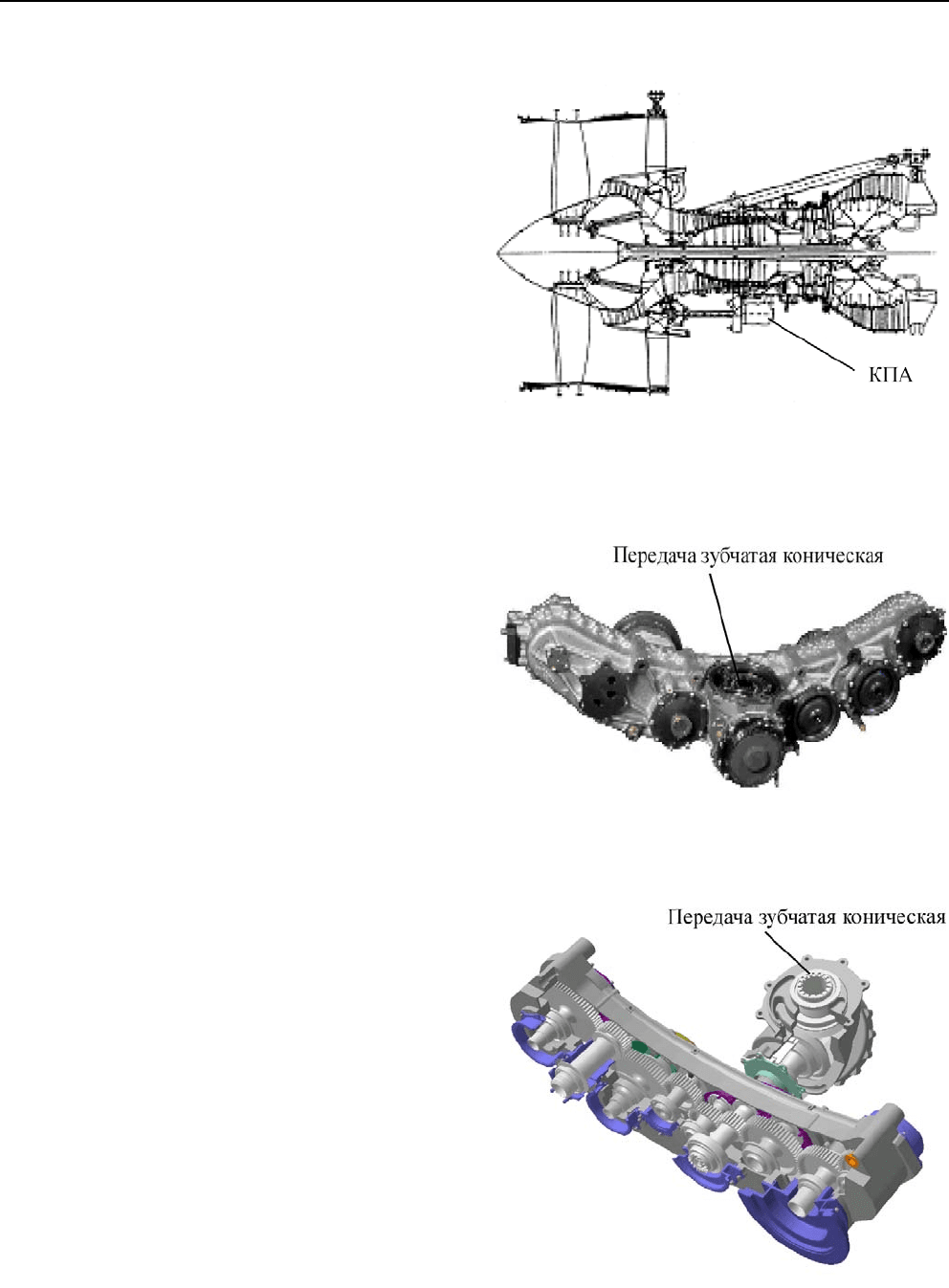 КПА

Передача зубчатая коническая

Передача зубчатая коническая