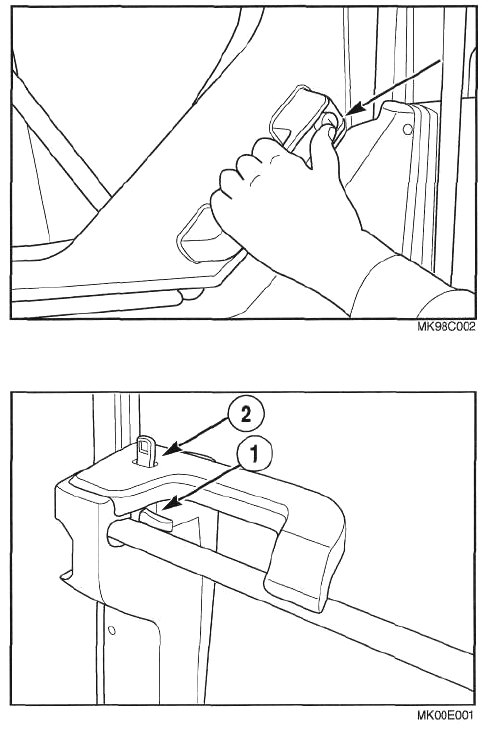 MK98C002

2

1

MK00E001