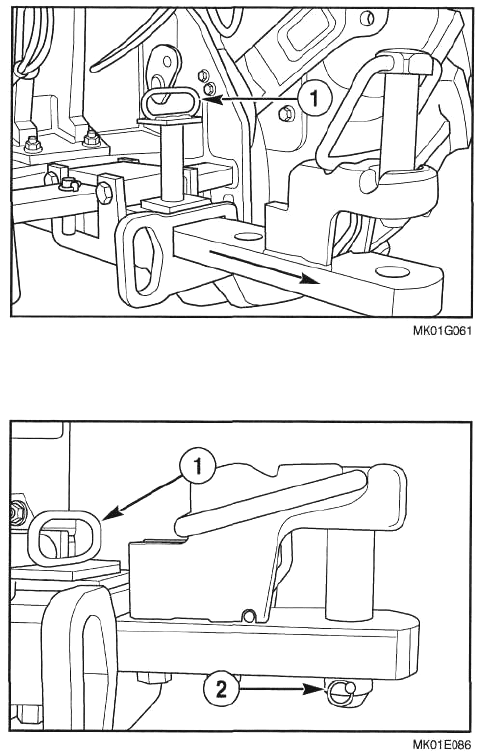 1

MK01G061

1

2

MK01E086