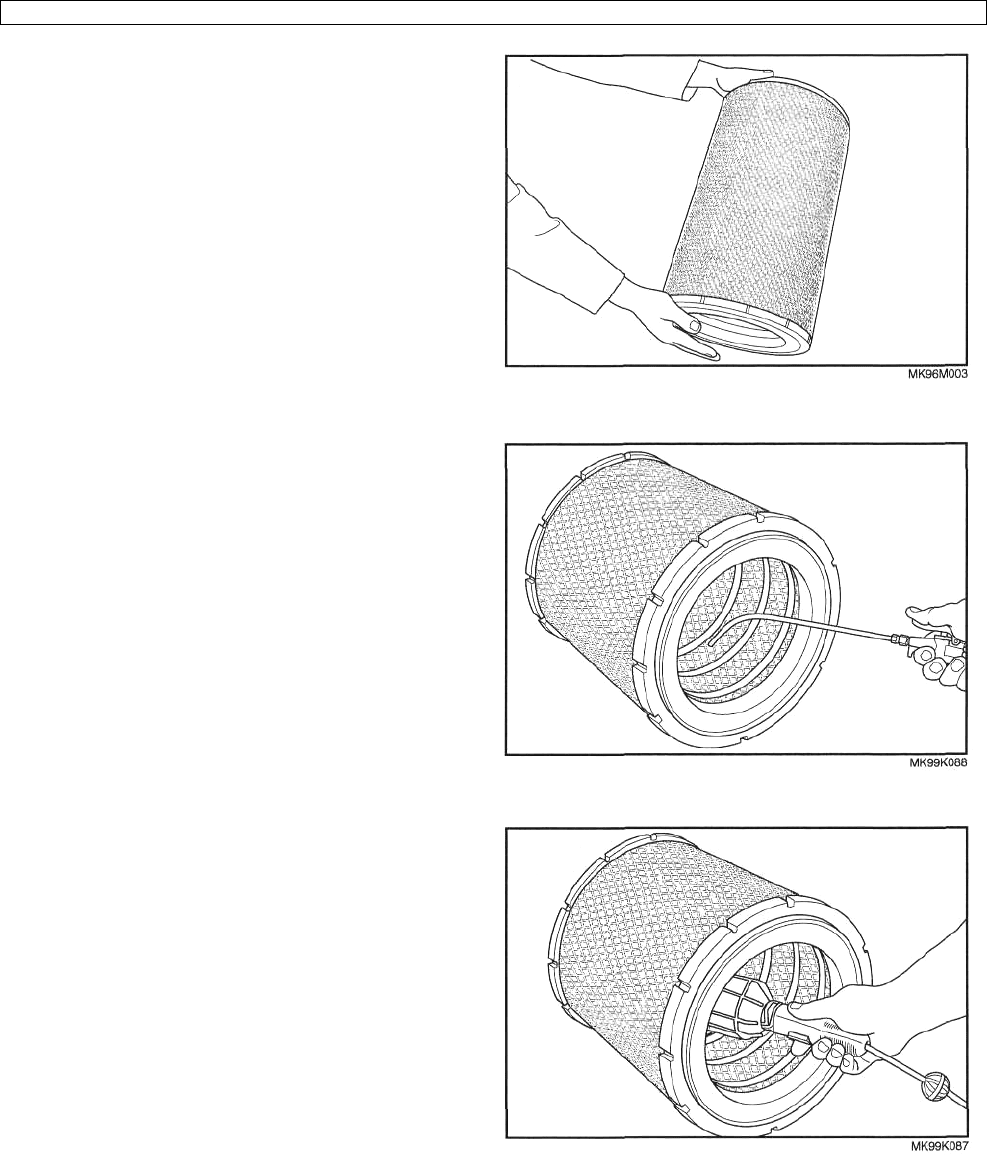 MK96M003

MK99K088

MK99K087