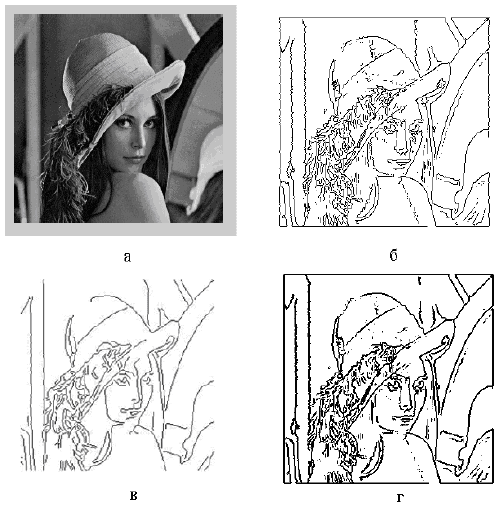 а

б

в

г