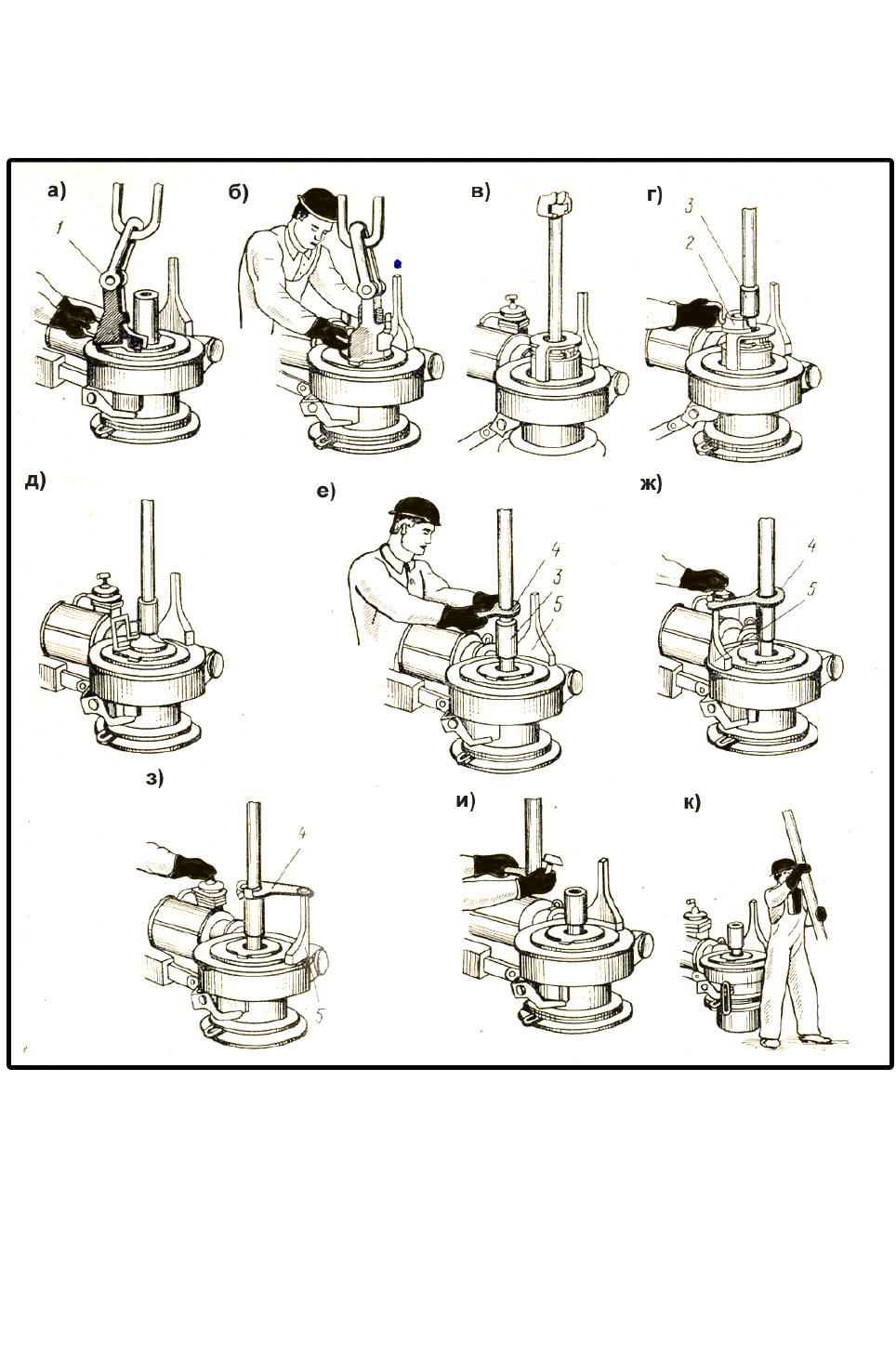 а)
1
б)
в)
г)
3
2
д)
е)
4
3
5
ж)
4
5
з)
4
5
и)
к)