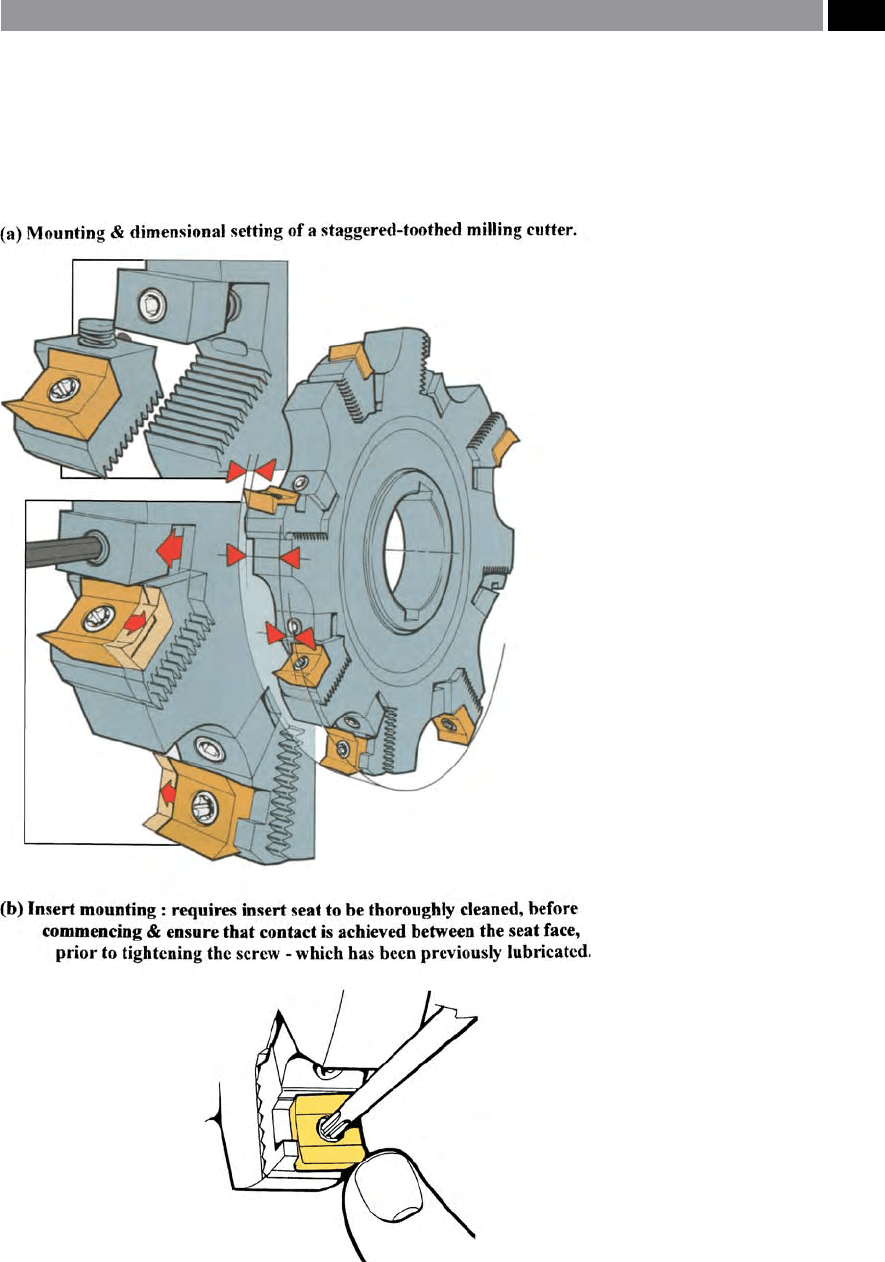 (a) Mounting & dimensional setting of a staggered-toothed milling cutter.

(b) Insert mounting : requires insert seat to be thoroughly cleaned, before commencing & ensure that contact is achieved between the seat face, prior to tightening the screw - which has been previously lubricated.