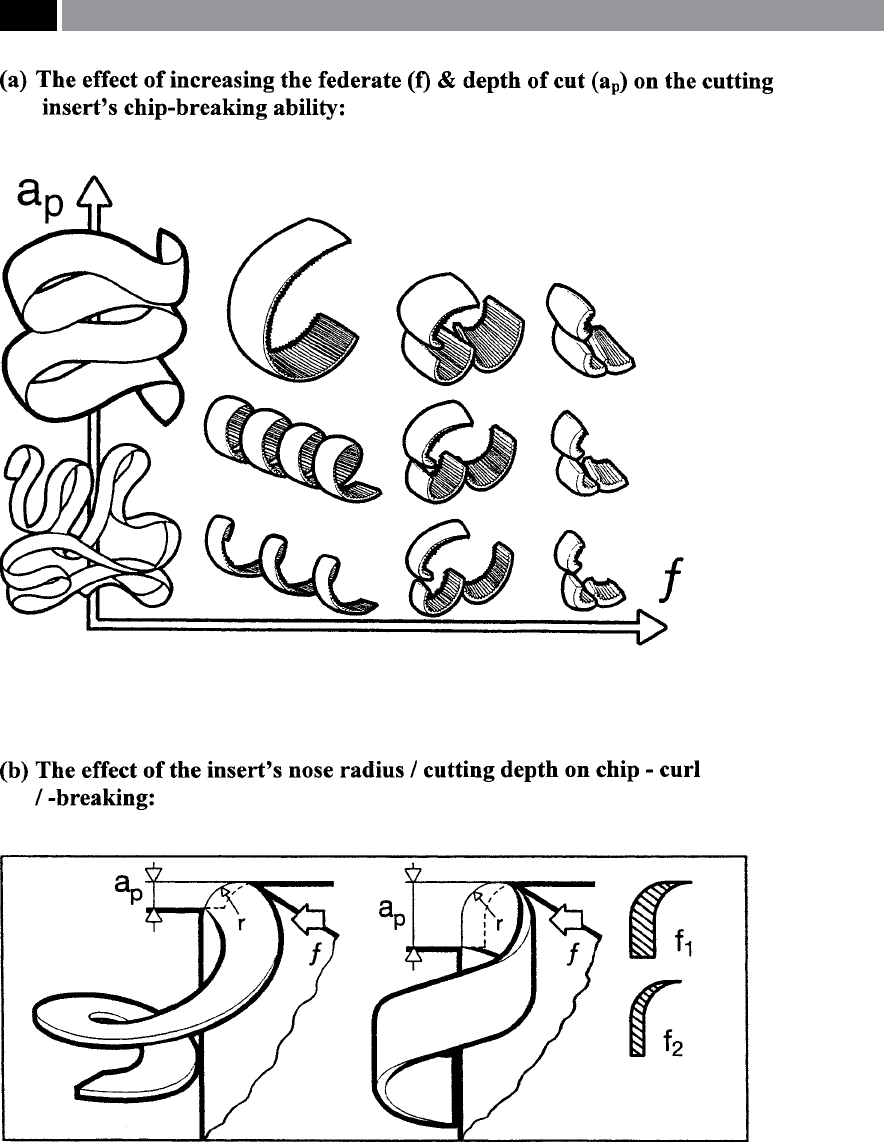 (a) The effect of increasing the federate (f) & depth of cut ($a_p$) on the cutting insert's chip-breaking ability:

$a_p$

$f$

(b) The effect of the insert's nose radius / cutting depth on chip - curl / -breaking:

$a_p$

r

$f$

$a_p$

r

$f$

$f_1$

$f_2$