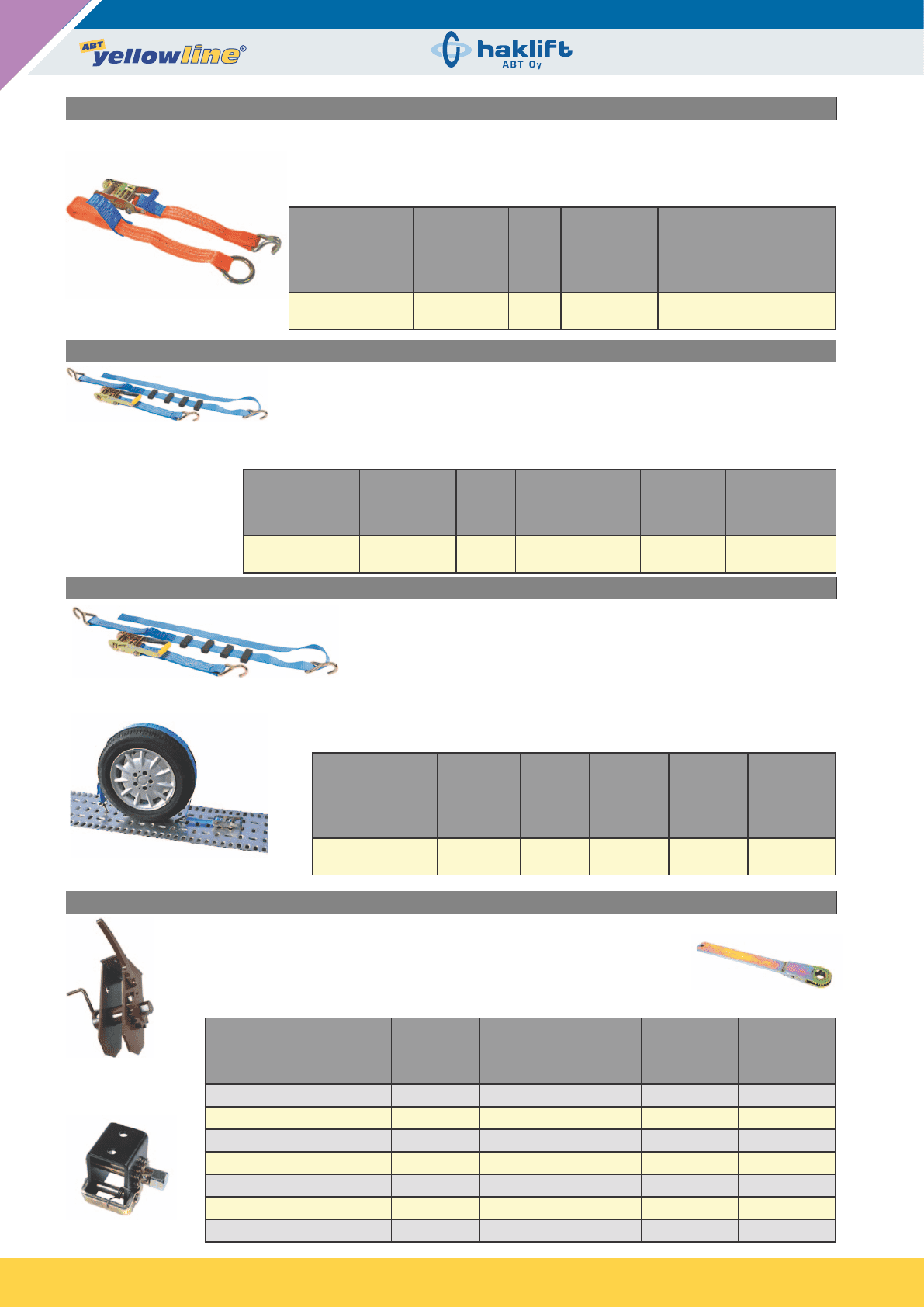 ABT yellowline®

haklift
ABT Oy