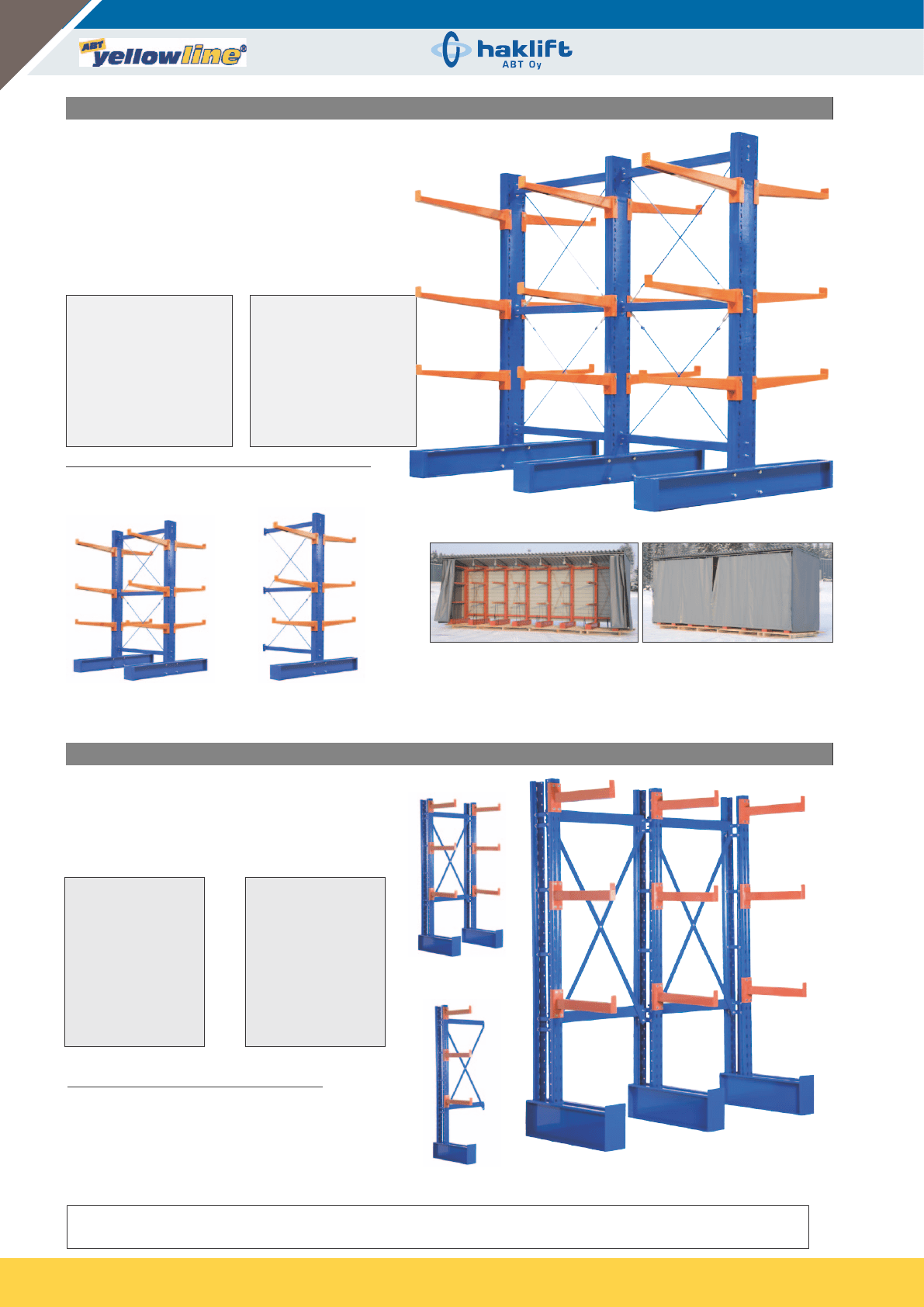 ABT yellowline®

haklift
ABT Oy