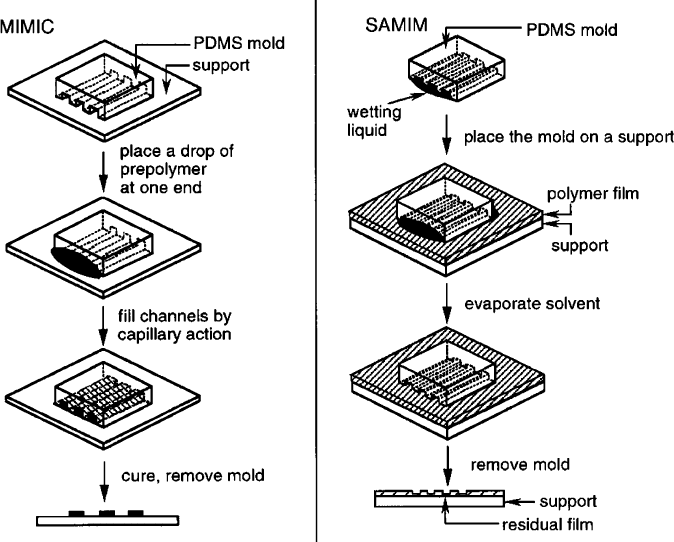 MIMIC

PDMS mold

support

place a drop of prepolymer at one end

fill channels by capillary action

cure, remove mold

SAMIM

PDMS mold

wetting liquid

place the mold on a support

polymer film

support

evaporate solvent

remove mold

support

residual film