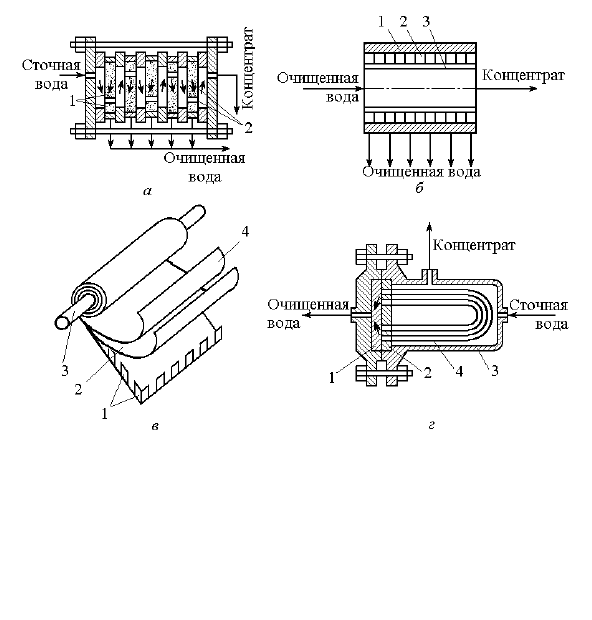 Сточная вода
1
Концентрат
2
Очищенная вода
а

1 2 3
Очищенная вода
Концентрат
Очищенная вода
б

4
3
2
1
в

Концентрат
Очищенная вода
Сточная вода
1
2
4
3
г