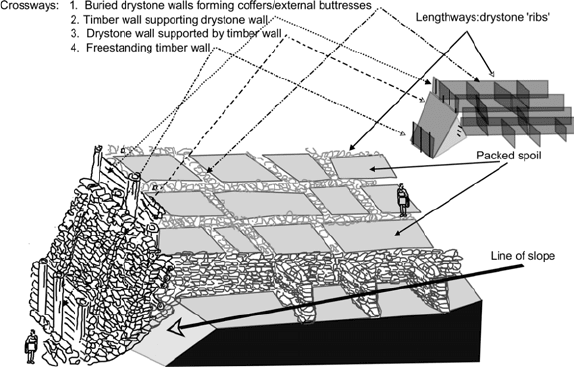 Crossways: 1. Buried drystone walls forming coffers/external buttresses
2. Timber wall supporting drystone wall
3. Drystone wall supported by timber wall
4. Freestanding timber wall

Lengthways:drystone 'ribs'

Packed spoil

Line of slope