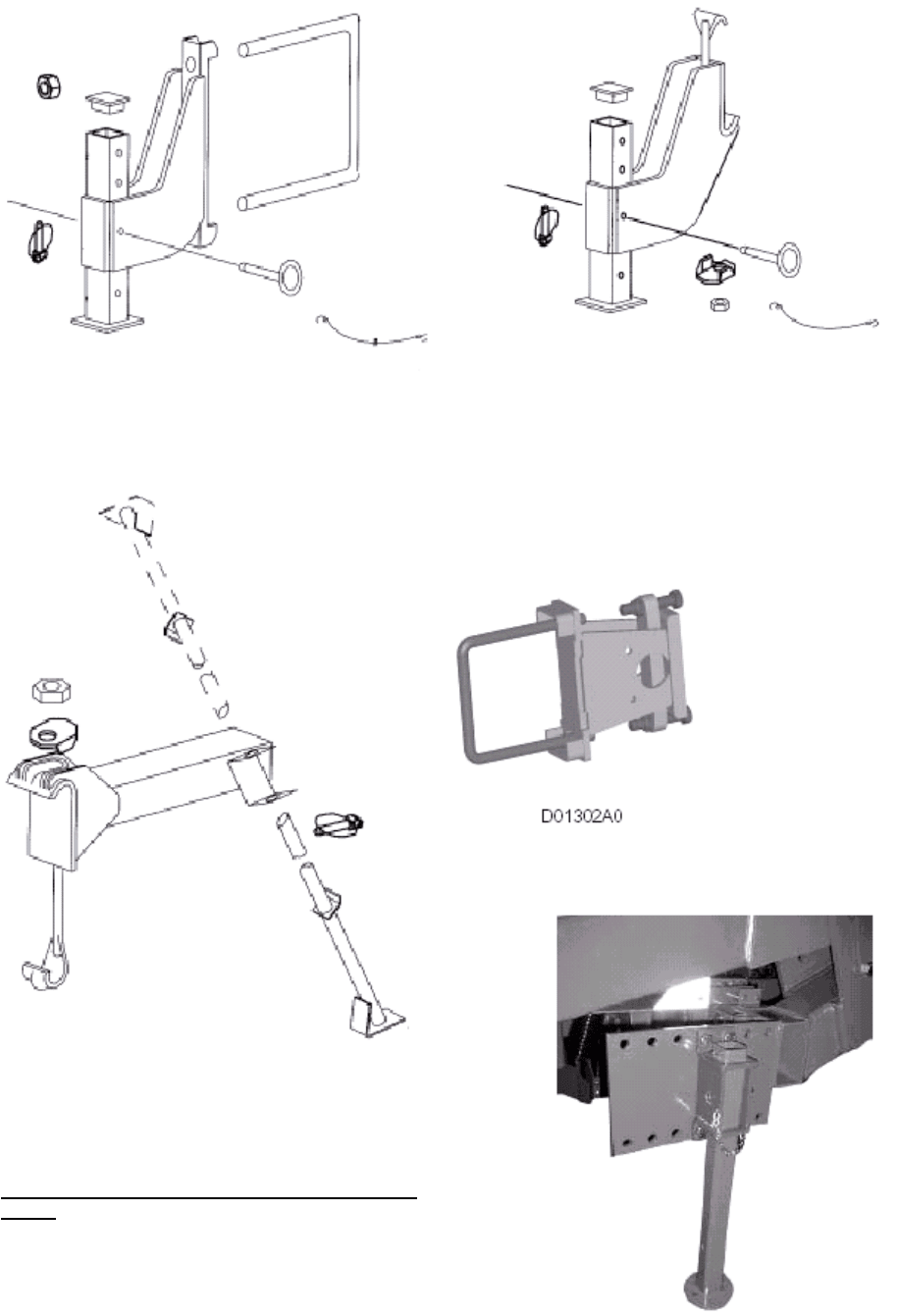 D01302A0