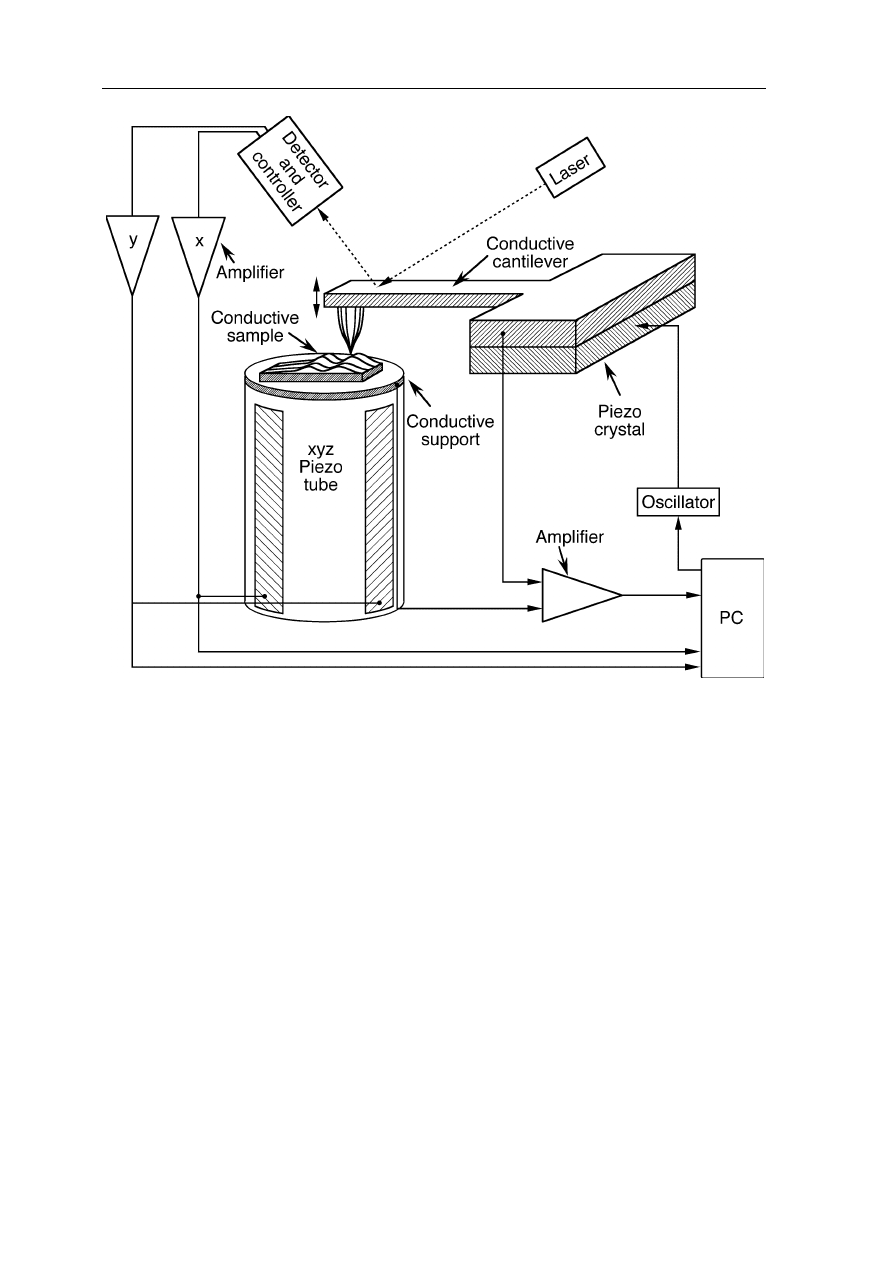 Detector and controller

Laser

y

x

Amplifier

Conductive cantilever

Conductive sample

Conductive support

xyz Piezo tube

Piezo crystal

Oscillator

Amplifier

PC