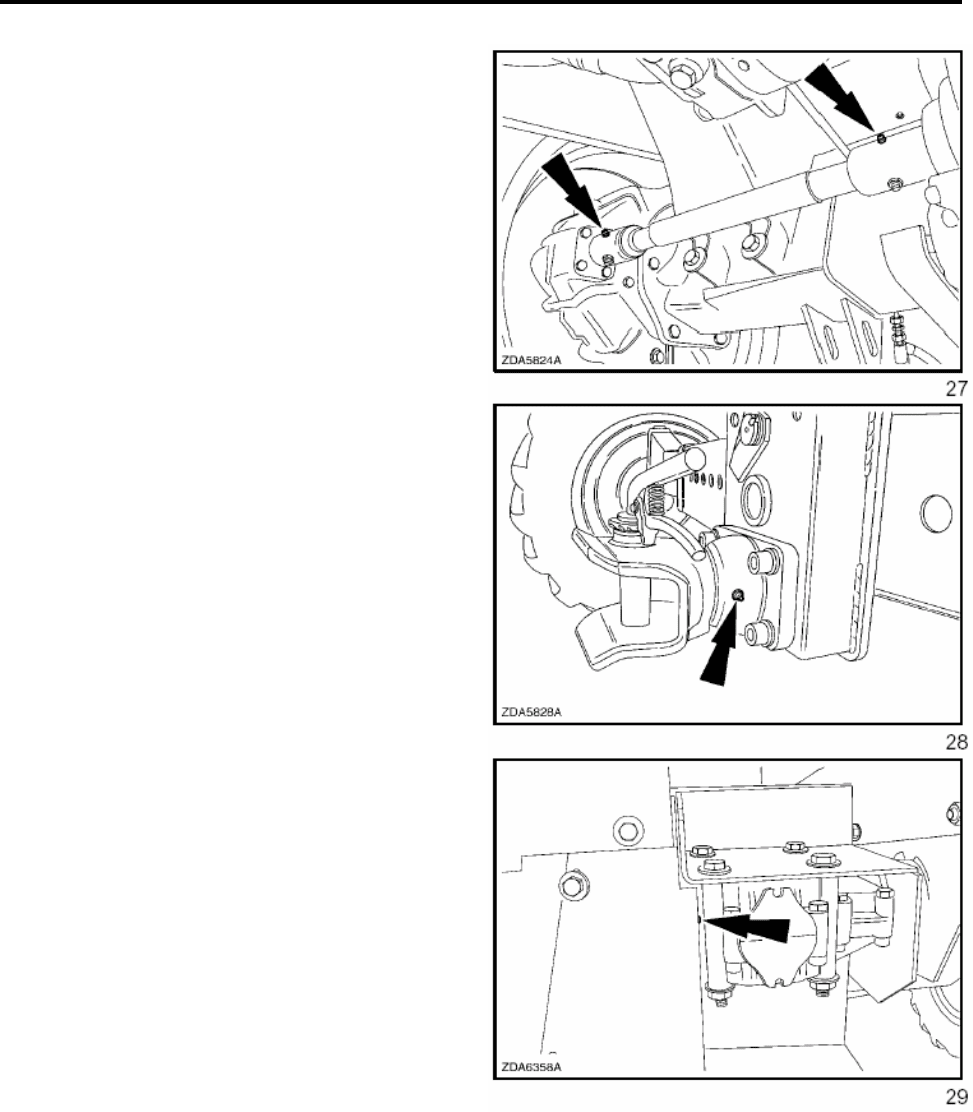 ZDA5824A

27

ZDA5828A

28

ZDA6358A

29