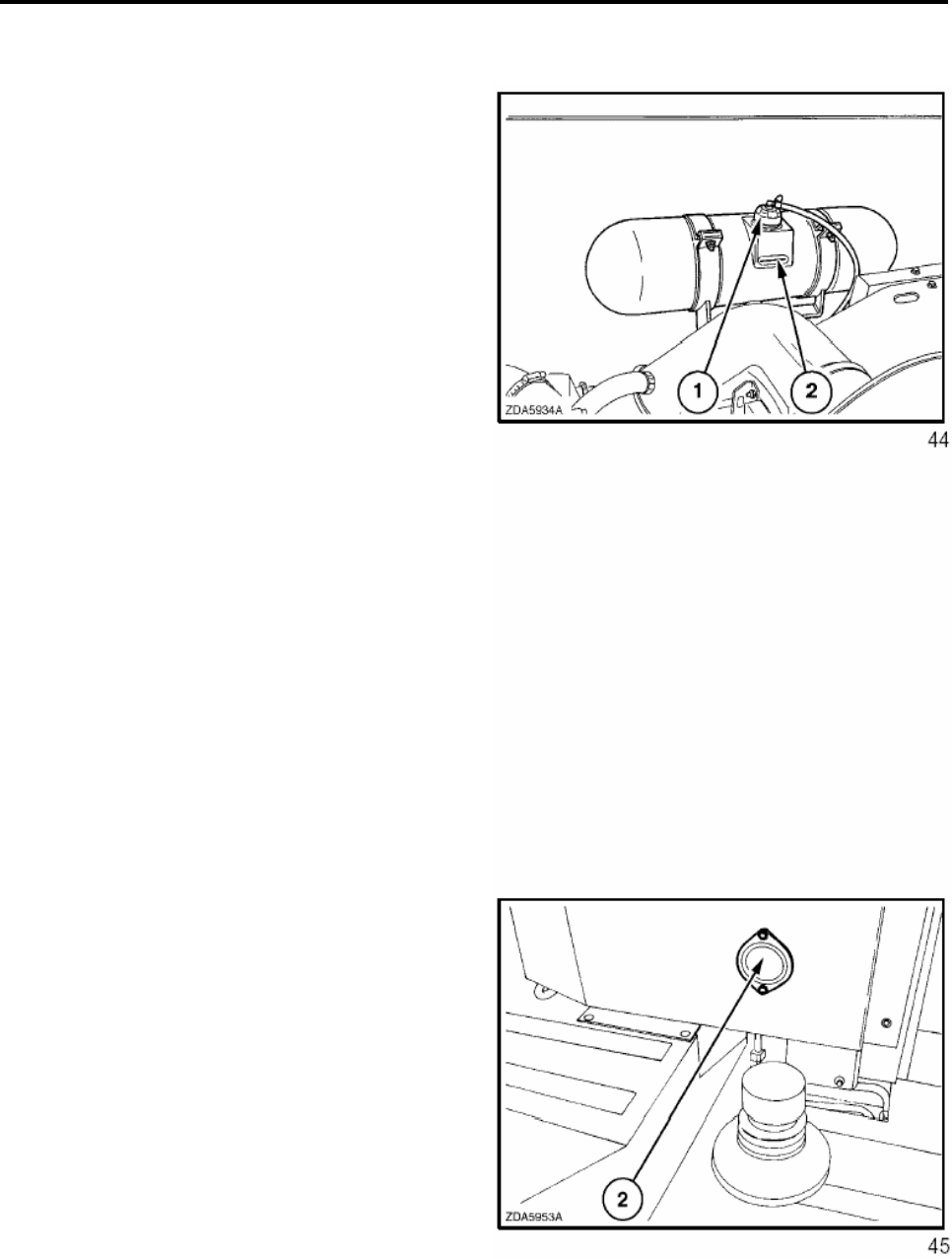 1
2
ZDA5934A
44

2
ZDA5953A
45