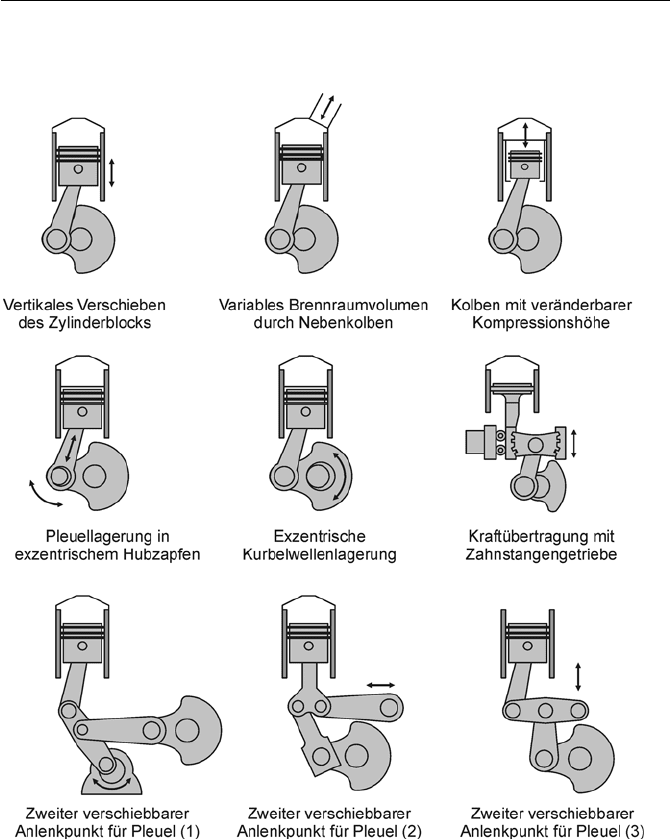 Vertikales Verschieben des Zylinderblocks

Variables Brennraumvolumen durch Nebenkolben

Kolben mit veränderbarer Kompressionshöhe

Pleuellagerung in exzentrischem Hubzapfen

Exzentrische Kurbelwellenlagerung

Kraftübertragung mit Zahnstangengetriebe

Zweiter verschiebbarer Anlenkpunkt für Pleuel (1)

Zweiter verschiebbarer Anlenkpunkt für Pleuel (2)

Zweiter verschiebbarer Anlenkpunkt für Pleuel (3)