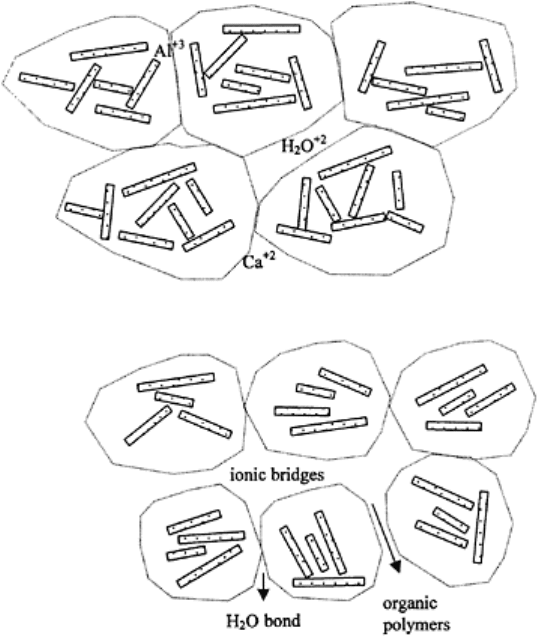 $Al^{+3}$

$H_2O^{+2}$

$Ca^{+2}$

ionic bridges

$H_2O$ bond

organic polymers