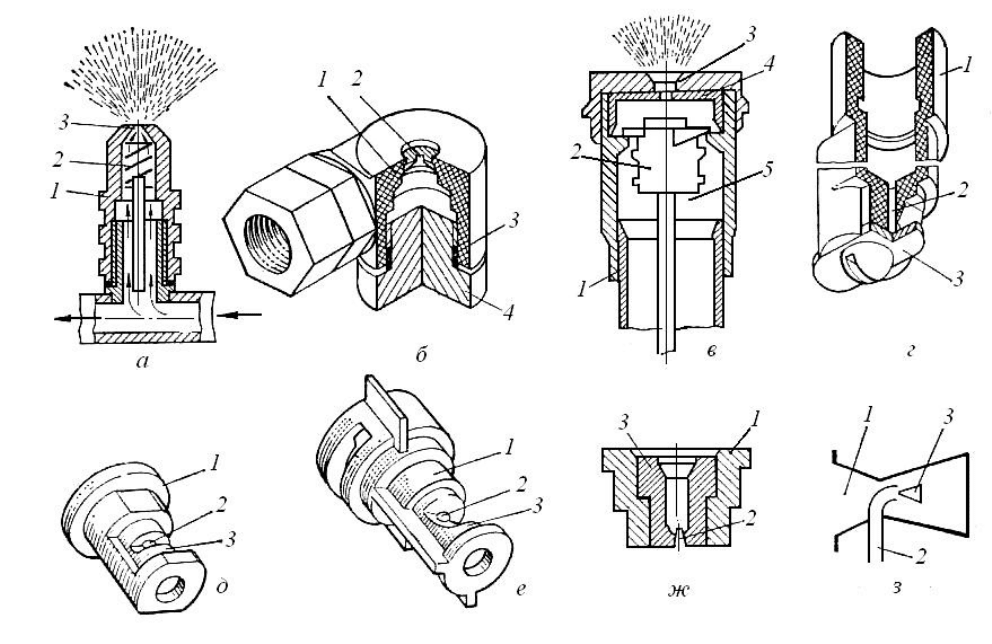 3
2
1
а
1
2
3
4
б
3
4
2
5
1
в
1
2
3
г
1
2
3
д
1
2
3
е
3
1
2
ж
1
3
2
з