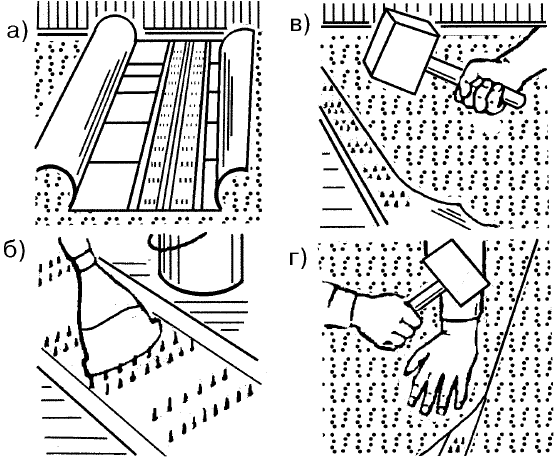 а)

в)

б)

г)