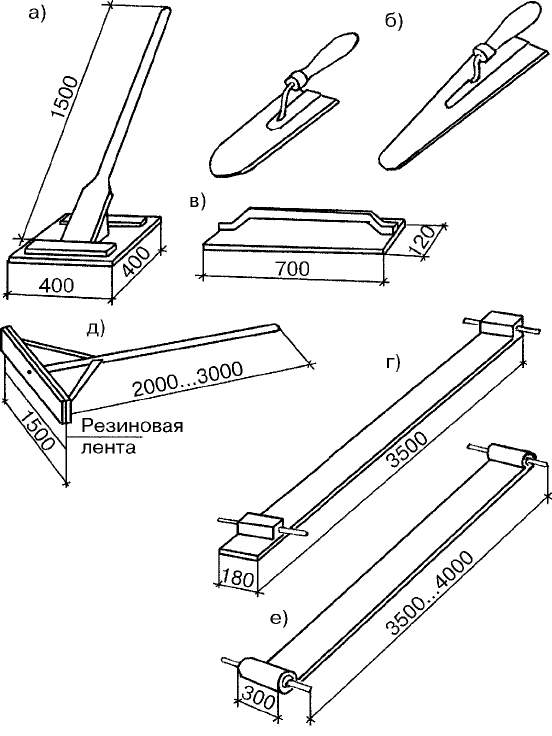 а)

1500

400

400

б)

в)

700

120

д)

2000...3000

1500

Резиновая лента

г)

3500

180

е)

3500...4000

300