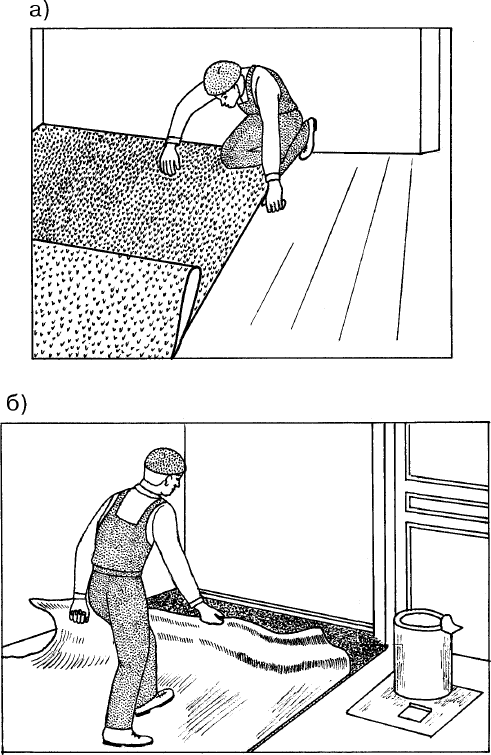 а)

б)