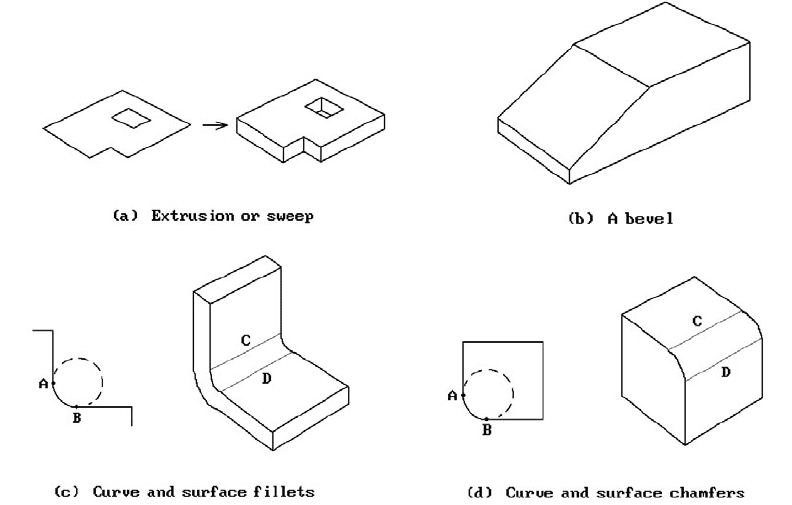 (a) Extrusion or sweep

(b) A bevel

A
B
C
D

(c) Curve and surface fillets

A
B
C
D

(d) Curve and surface chamfers