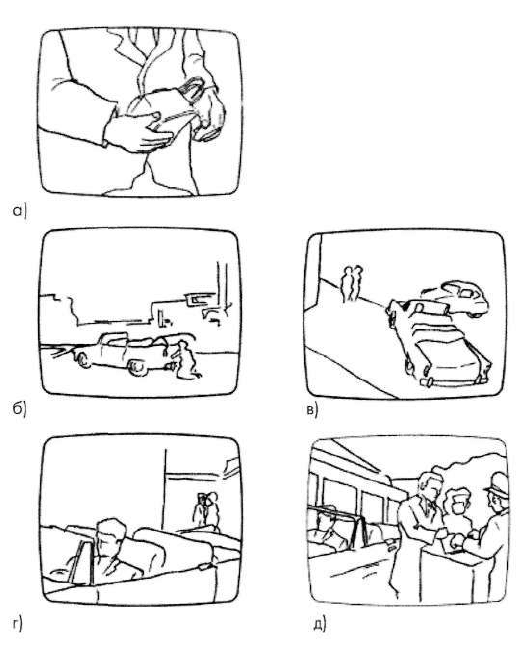 а)

б)

в)

г)

д)