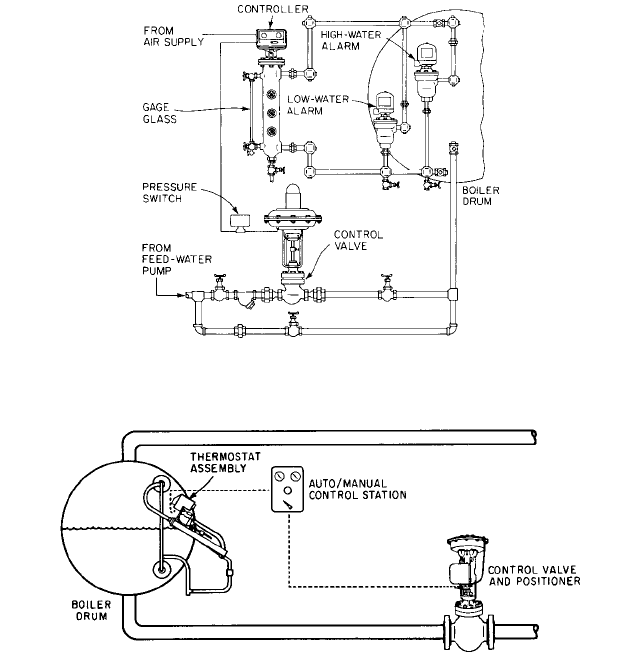 CONTROLLER

FROM AIR SUPPLY

HIGH-WATER ALARM

GAGE GLASS

LOW-WATER ALARM

PRESSURE SWITCH

BOILER DRUM

CONTROL VALVE

FROM FEED-WATER PUMP

THERMOSTAT ASSEMBLY

AUTO/MANUAL CONTROL STATION

CONTROL VALVE AND POSITIONER

BOILER DRUM