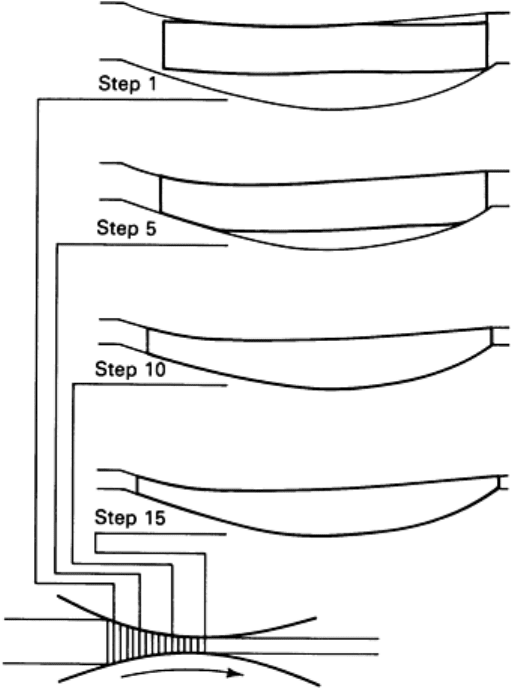 Step 1

Step 5

Step 10

Step 15