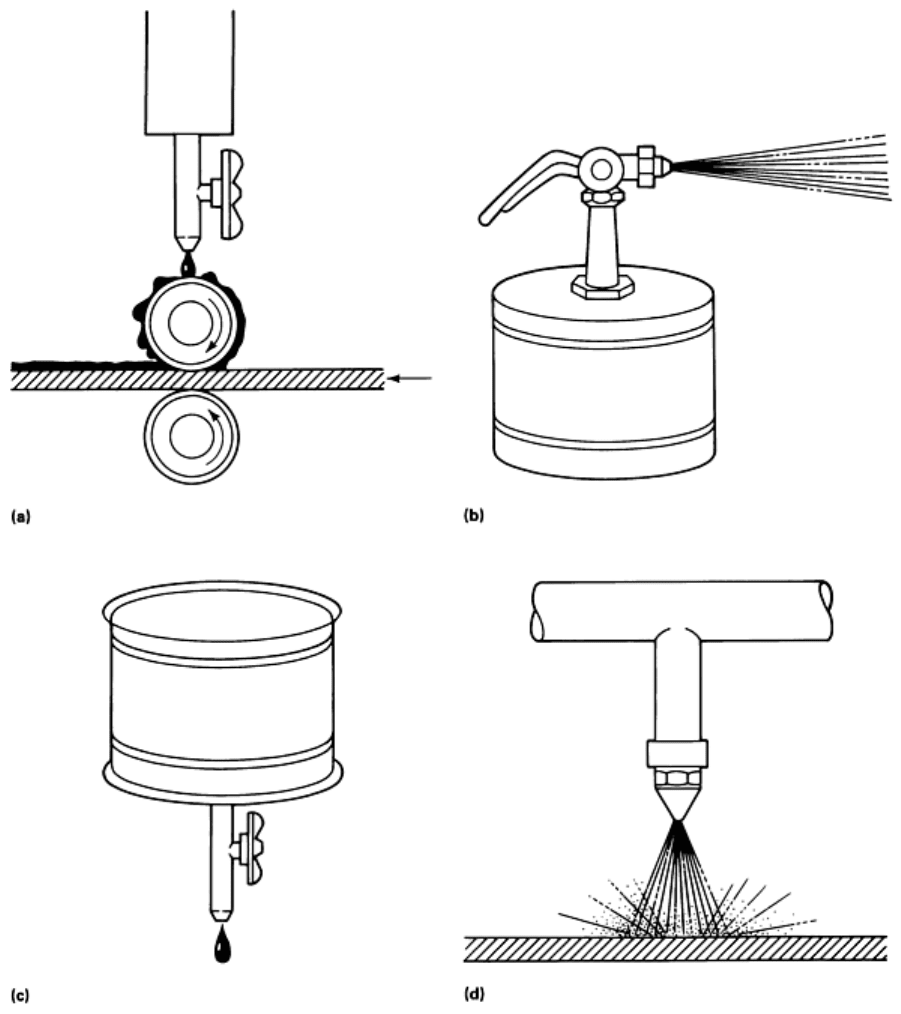 (a)

(b)

(c)

(d)