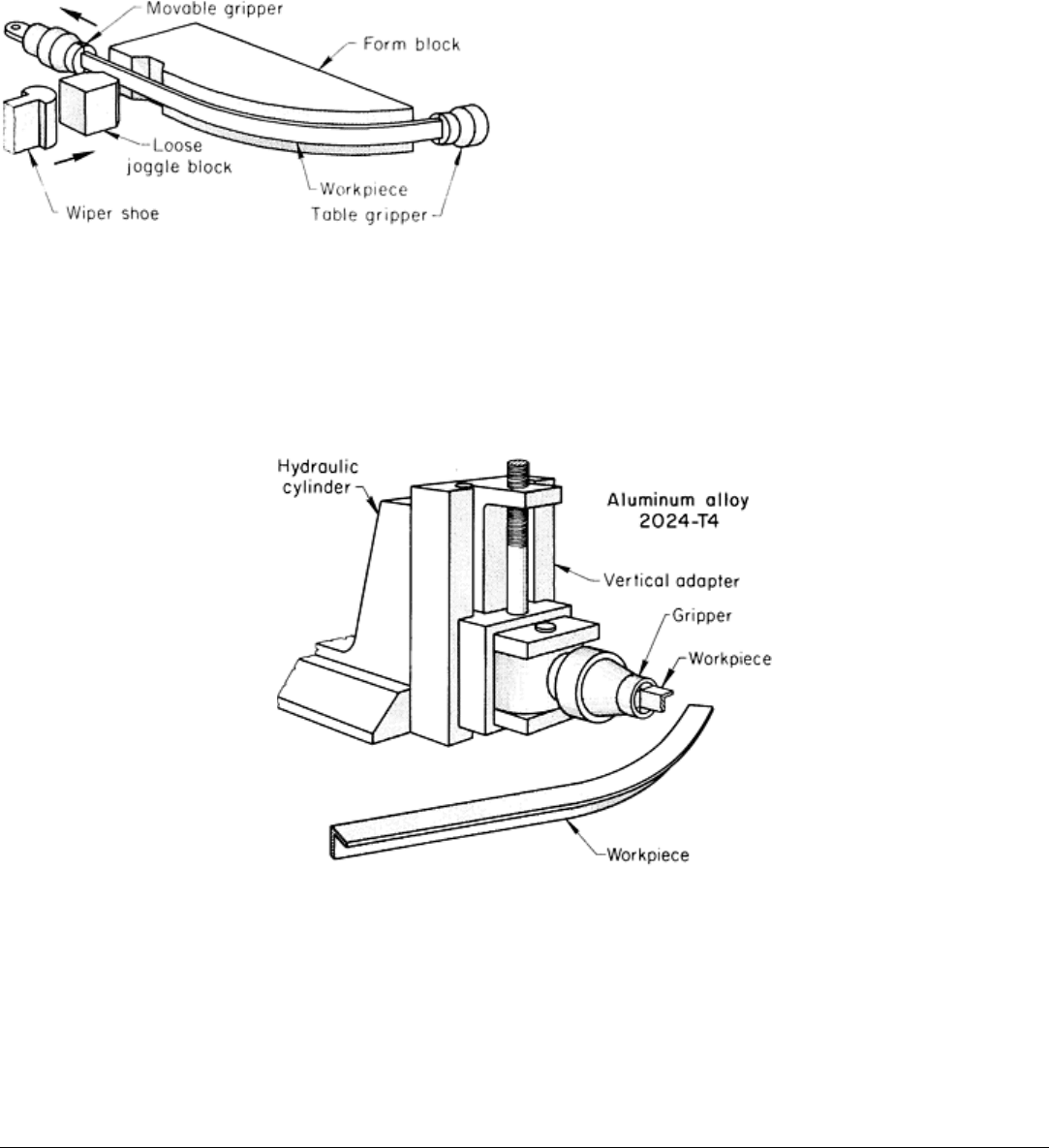 Movable gripper
Form block
Loose joggle block
Workpiece
Wiper shoe
Table gripper

Hydraulic cylinder
Aluminum alloy 2024-T4
Vertical adapter
Gripper
Workpiece
Workpiece