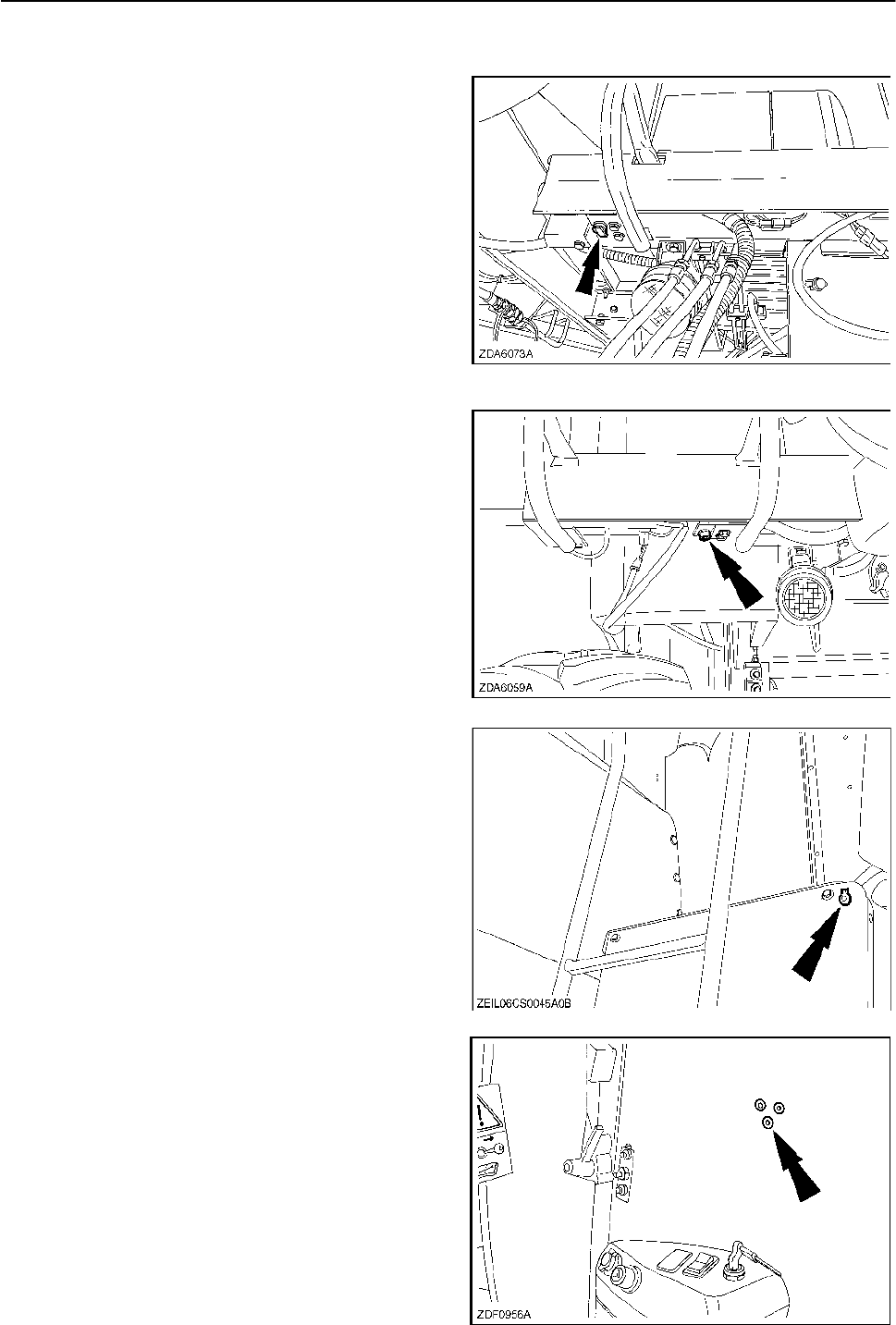 ZDA6073A

ZDA6059A

ZEIL06CS0045A0B

ZDF0956A