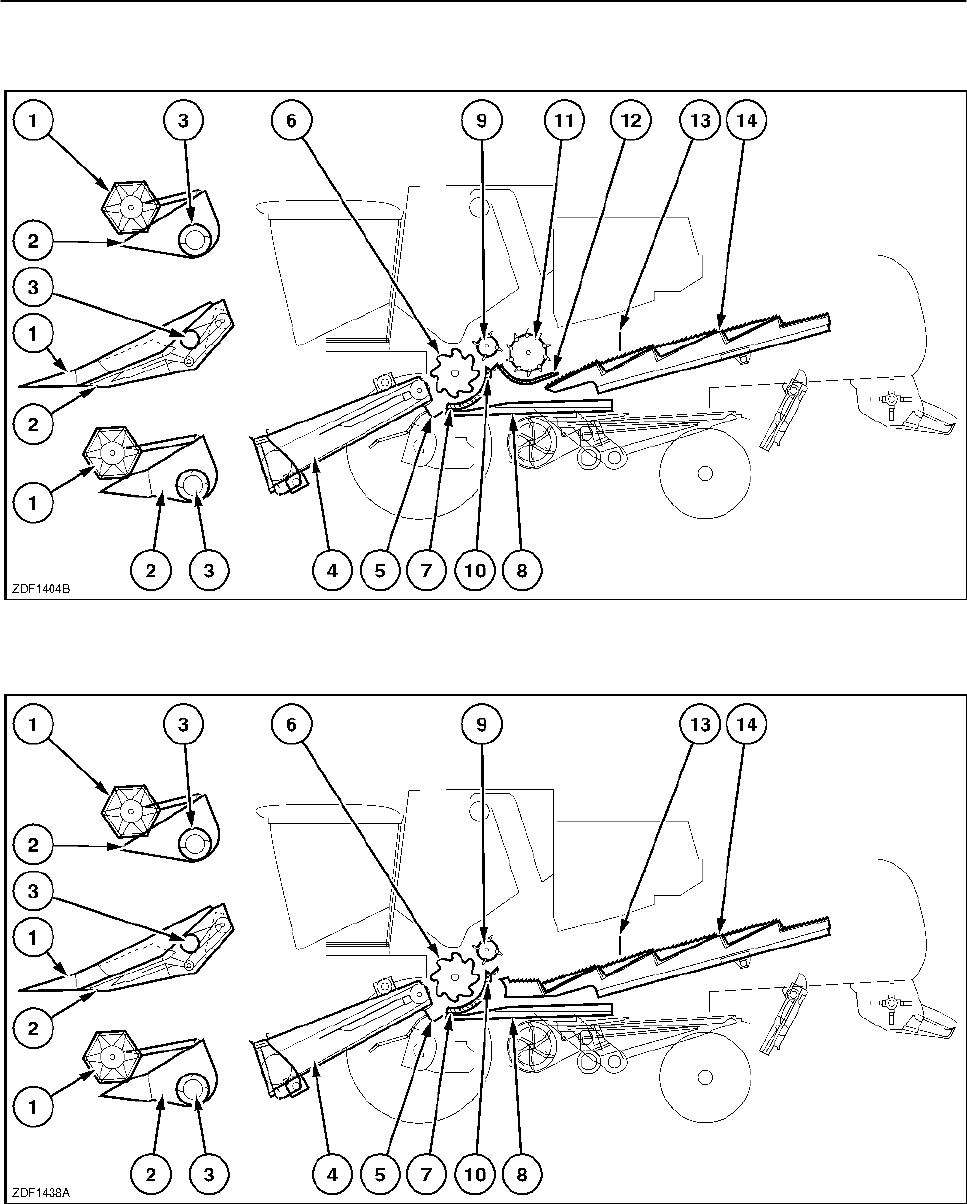 1
3
6
9
11
12
13
14
2
3
1
2
1
2
3
4
5
7
10
8
ZDF1404B

1
3
6
9
13
14
2
3
1
2
1
2
3
4
5
7
10
8
ZDF1438A