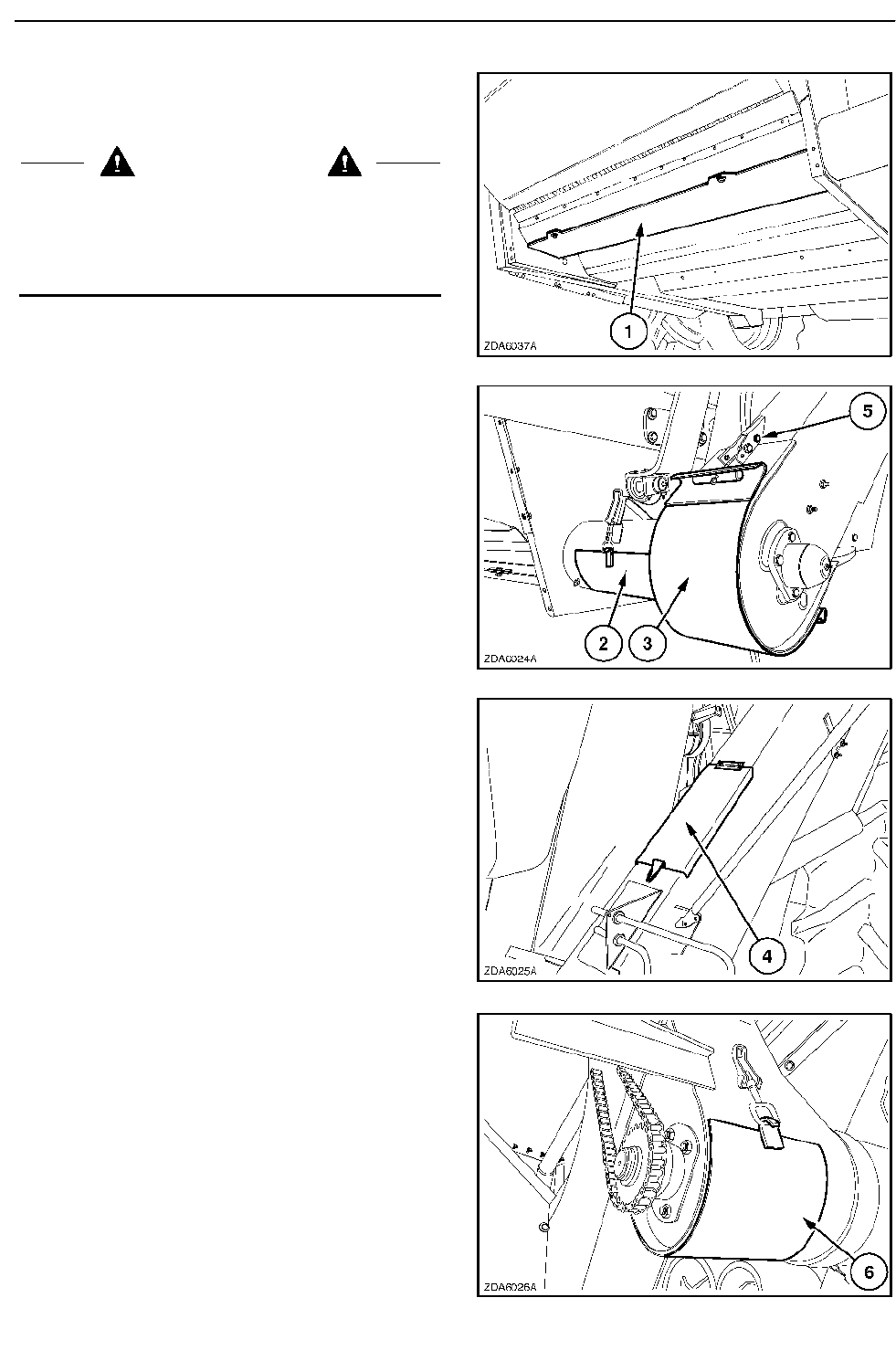 1

ZDA6037A

5

2 3

ZDA6024A

4

ZDA6025A

6

ZDA6026A