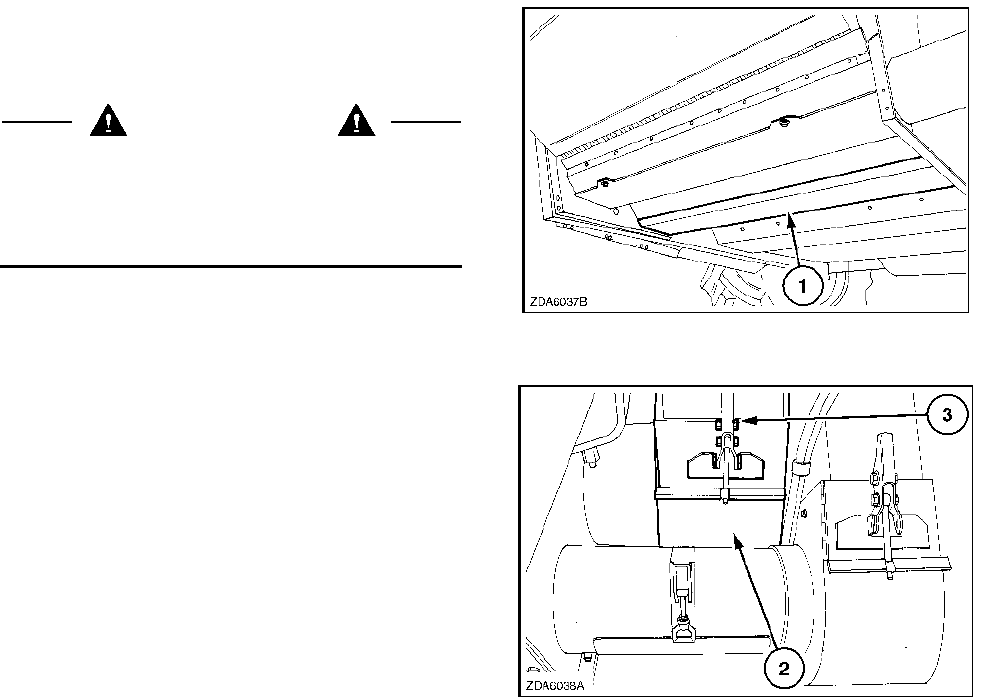 1

ZDA6037B

3

2

ZDA6038A