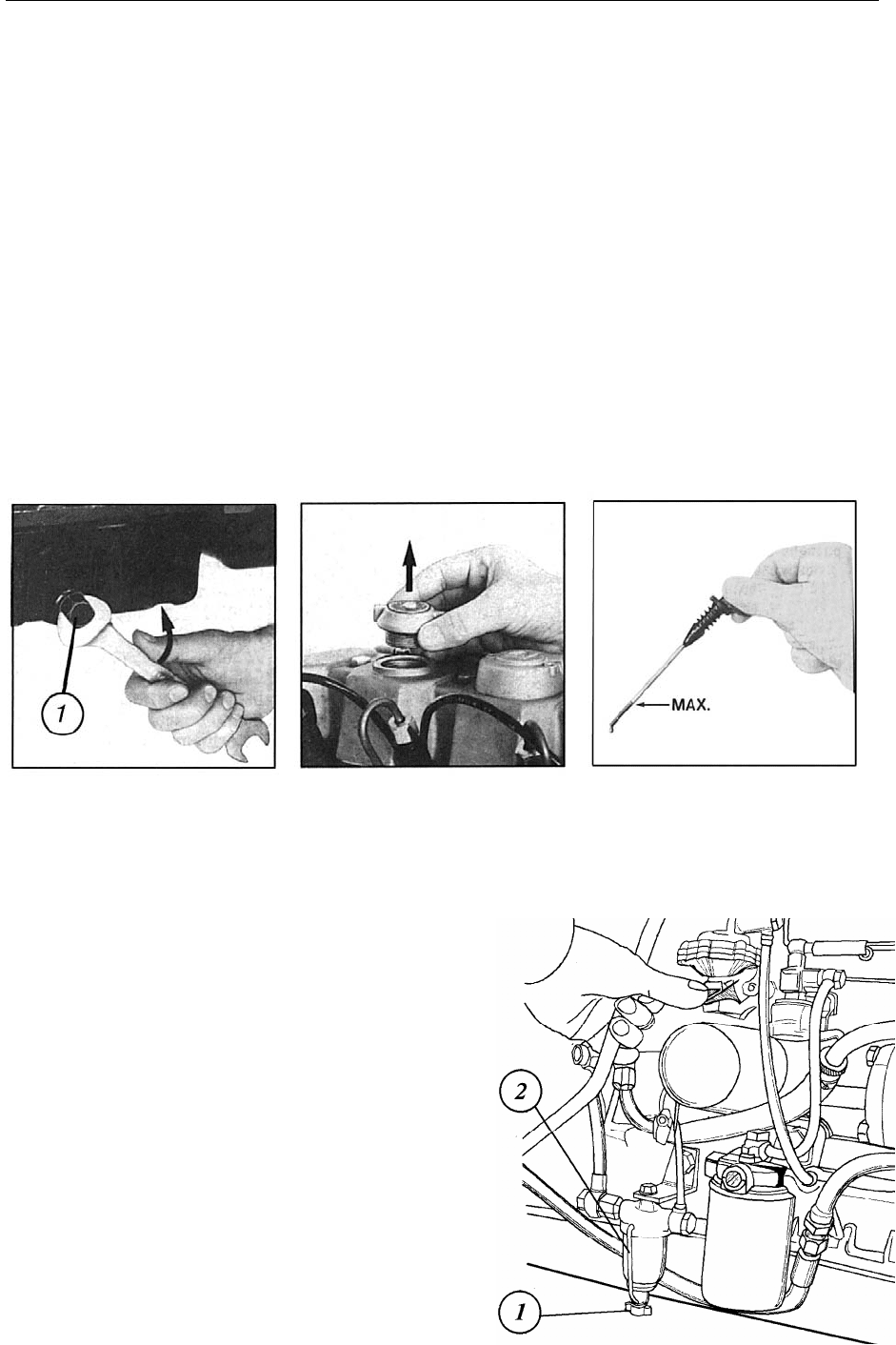 1

MAX.

2

1